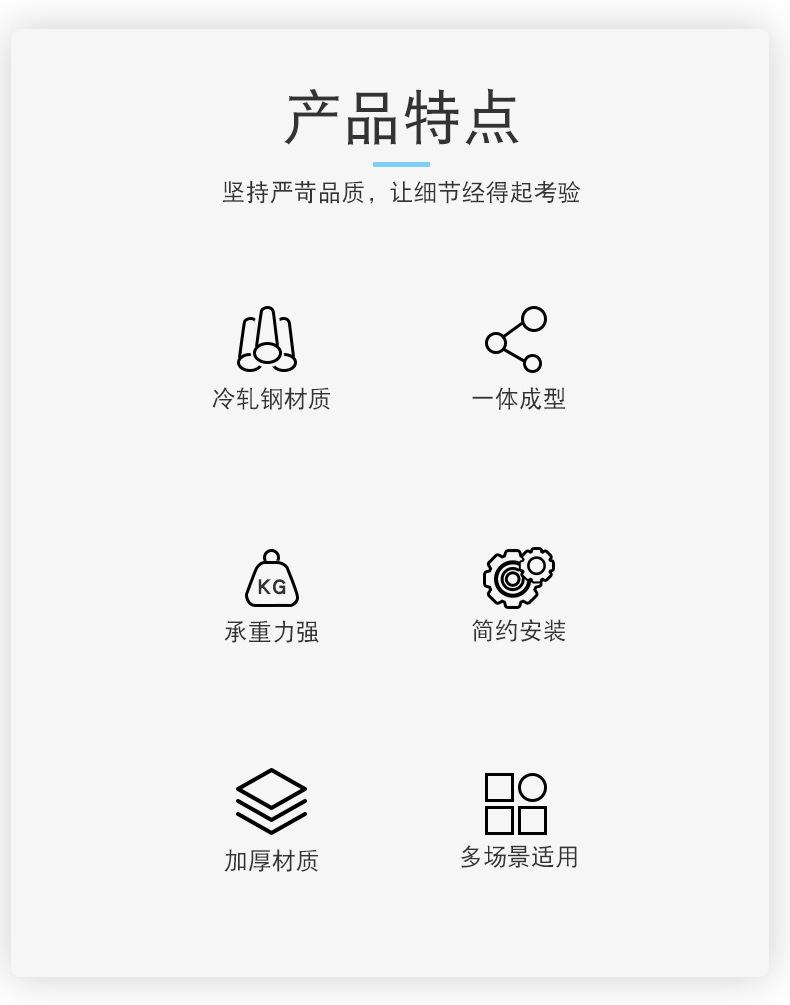 产品特点

坚持严苛品质，让细节经得起考验

冷轧钢材质

一体成型

KG

承重力强

简约安装

加厚材质

多场景适用