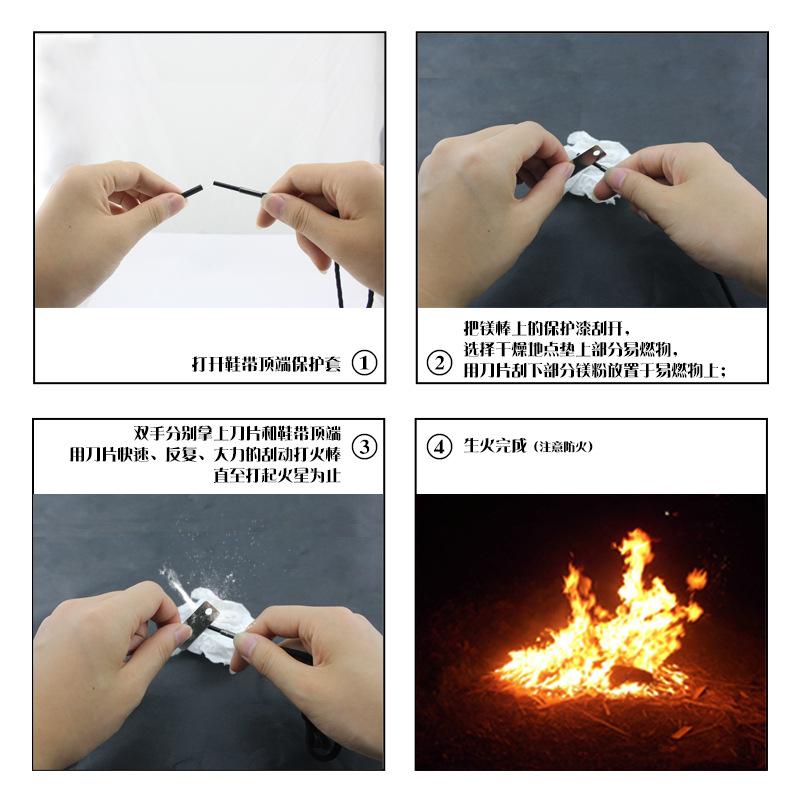 打开鞋带顶端保护套 ①

② 把镁棒上的保护漆刮开，
选择干燥地点垫上部分易燃物，
用刀片刮下部分镁粉放置于易燃物上；

双手分别拿上刀片和鞋带顶端
用刀片快速、反复、大力的刮动打火棒
直至打起火星为止 ③

④ 生火完成（注意防火）