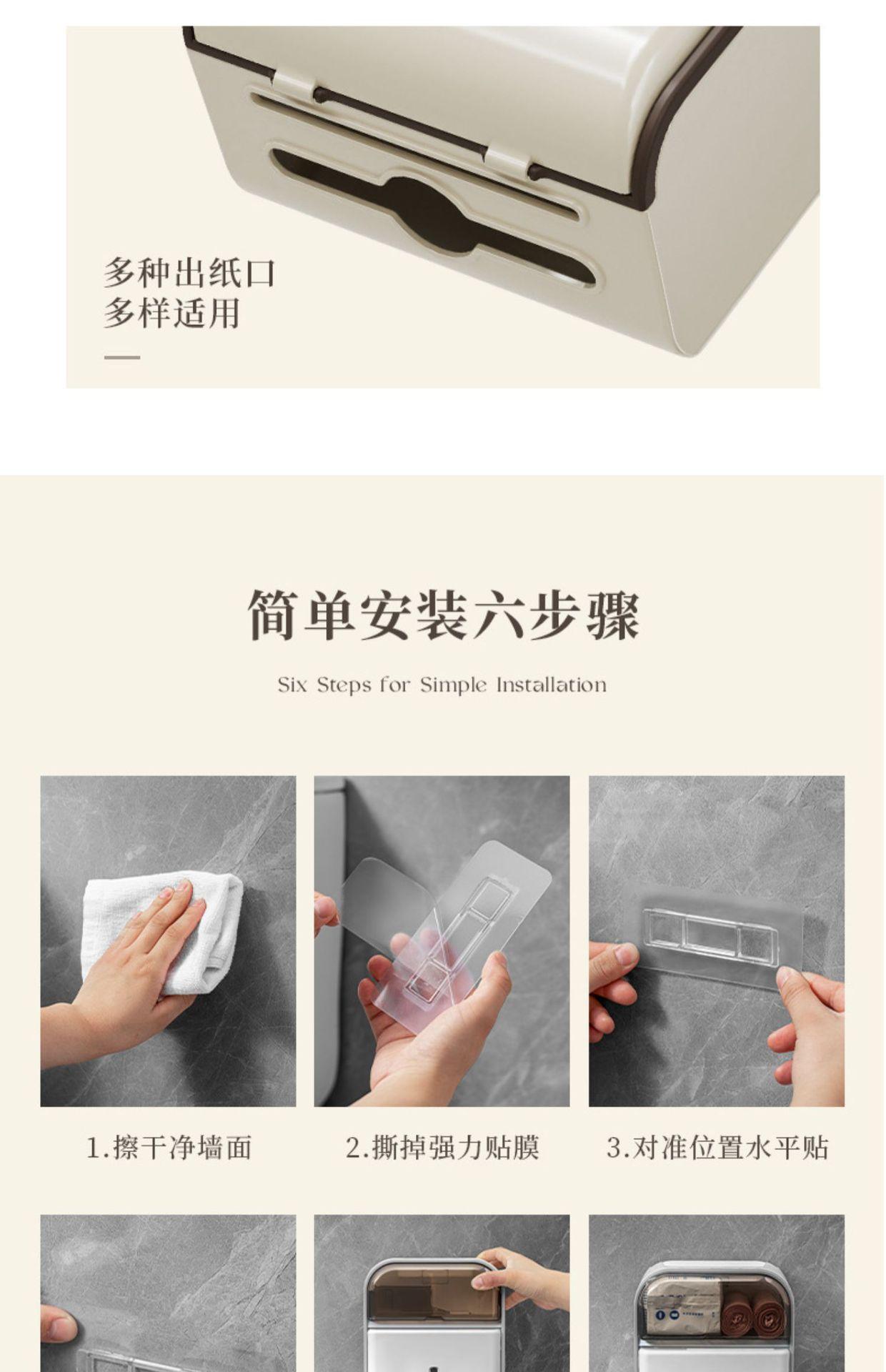 多种出纸口
多样适用

简单安装六步骤

Six Steps for Simple Installation

1.擦干净墙面

2.撕掉强力贴膜

3.对准位置水平贴