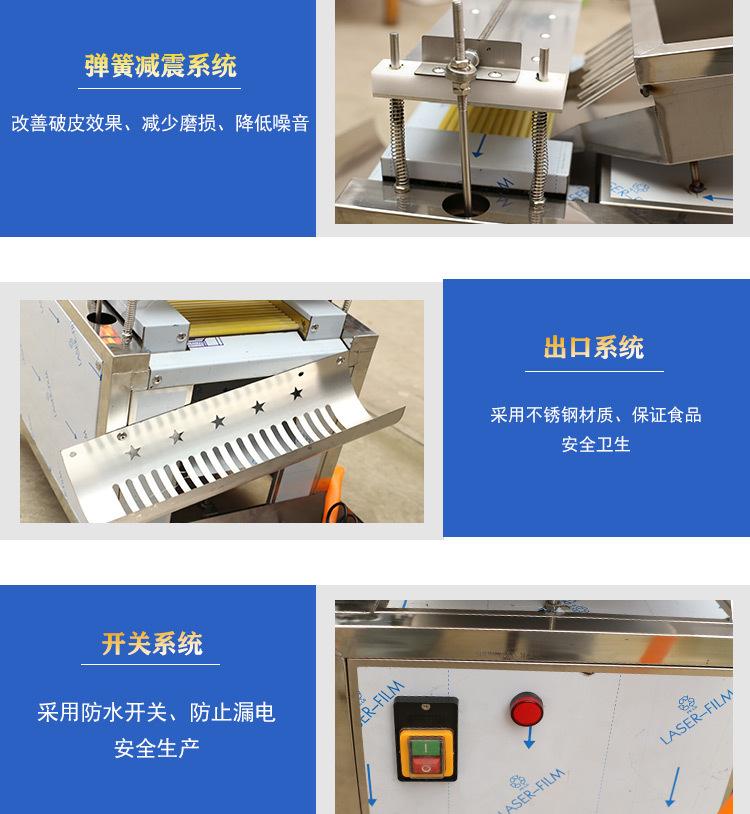 弹簧减震系统

改善破皮效果、减少磨损、降低噪音

出口系统

采用不锈钢材质、保证食品安全卫生

开关系统

采用防水开关、防止漏电安全生产

LASER-FILM

LASER-FILM

LASER-FILM