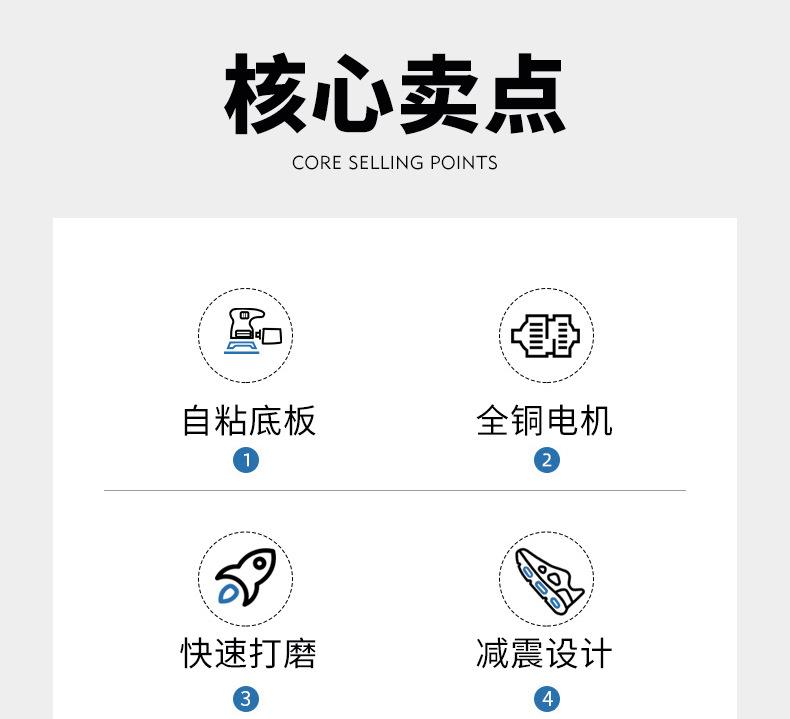 核心卖点

CORE SELLING POINTS

自粘底板
1

全铜电机
2

快速打磨
3

减震设计
4