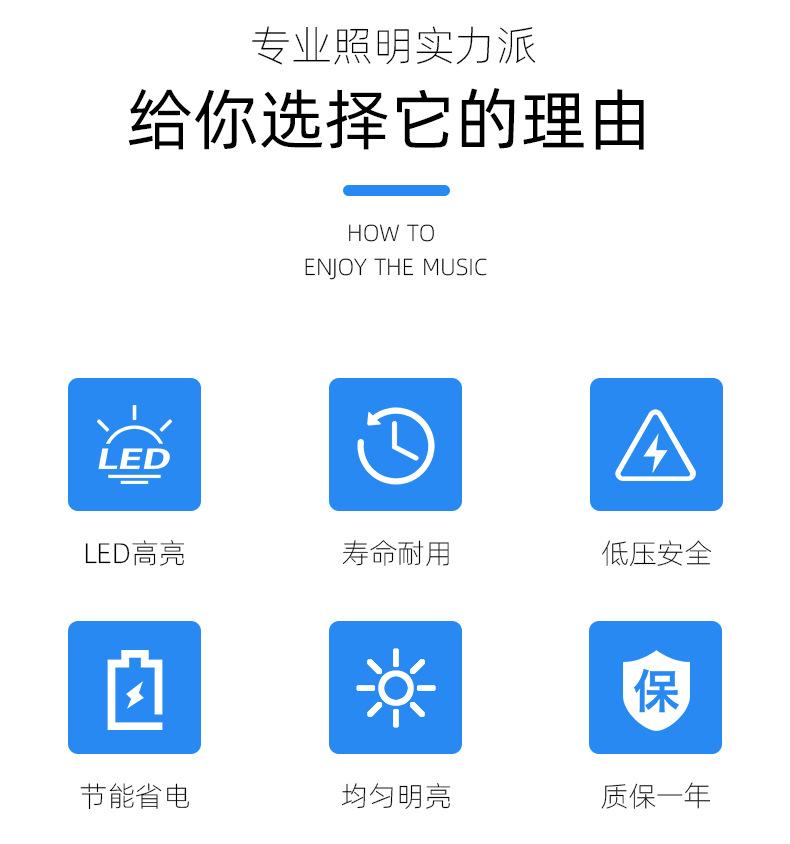 专业照明实力派

给你选择它的理由

HOW TO
ENJOY THE MUSIC

LED

LED高亮

寿命耐用

低压安全

节能省电

均匀明亮

保

质保一年