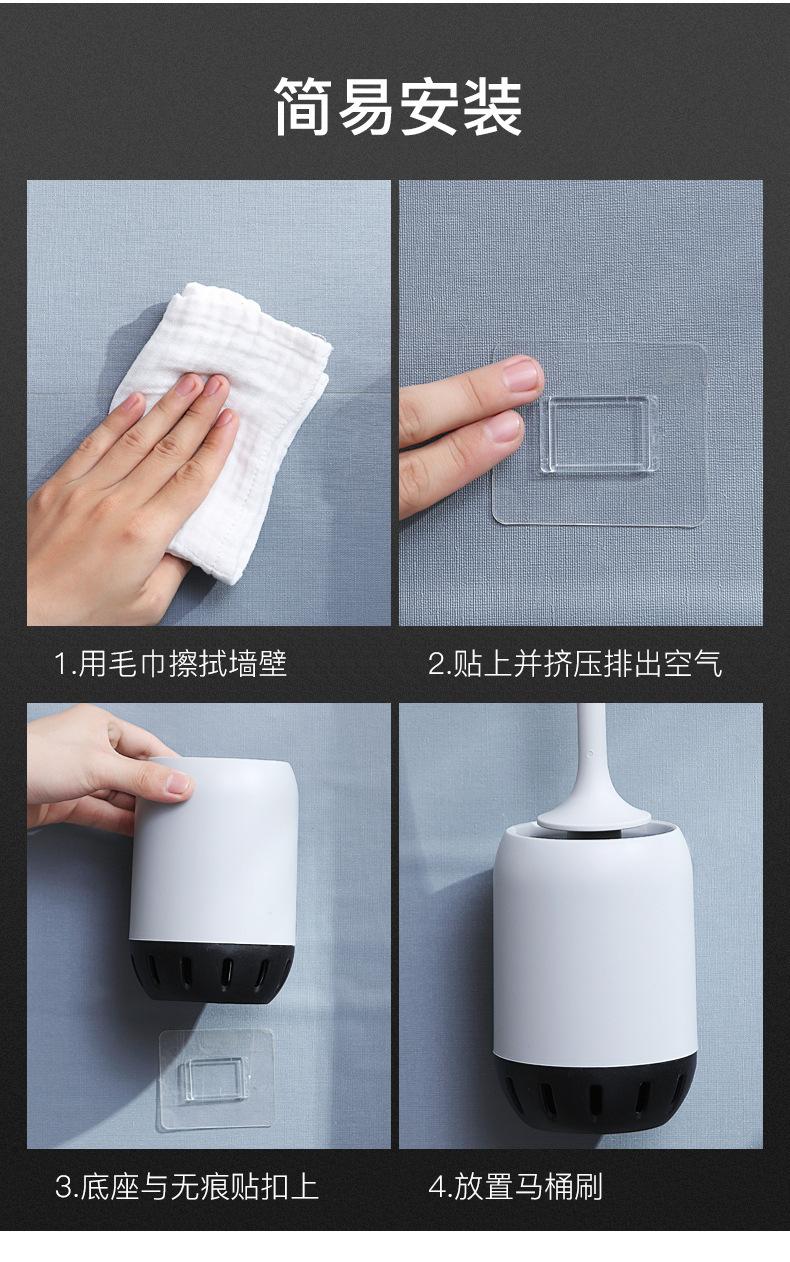 简易安装

1.用毛巾擦拭墙壁

2.贴上并挤压排出空气

3.底座与无痕贴扣上

4.放置马桶刷