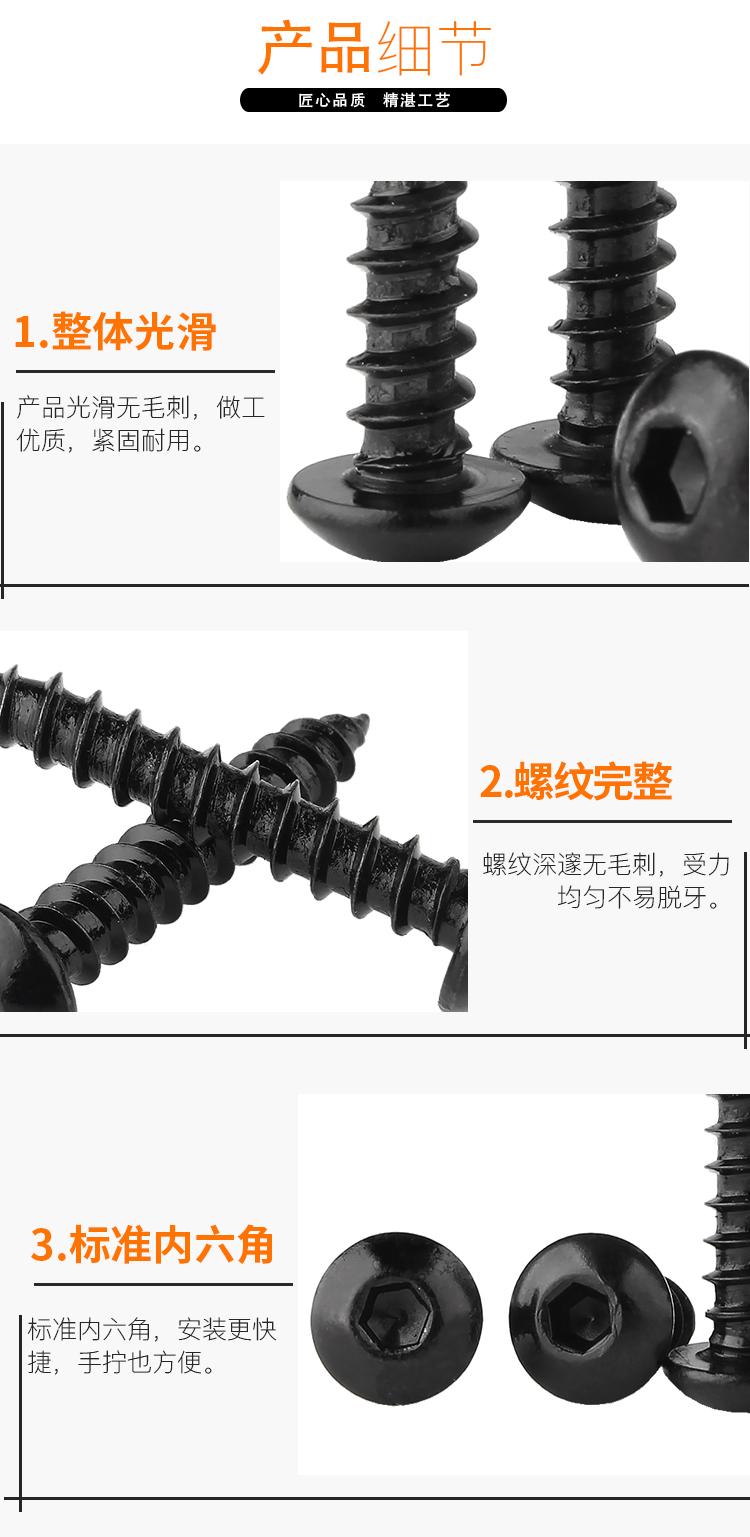 产品细节

匠心品质 精湛工艺

1.整体光滑

产品光滑无毛刺，做工优质，紧固耐用。

2.螺纹完整

螺纹深邃无毛刺，受力均匀不易脱牙。

3.标准内六角

标准内六角，安装更快捷，手拧也方便。