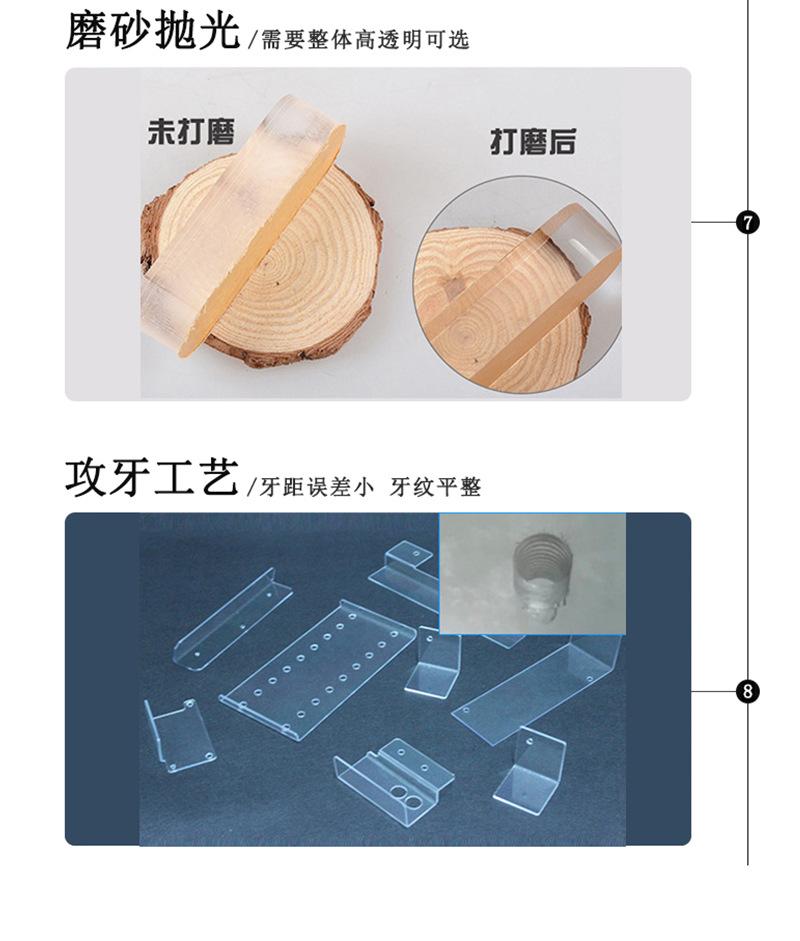 磨砂抛光/需要整体高透明可选

未打磨

打磨后

7

攻牙工艺/牙距误差小 牙纹平整

8