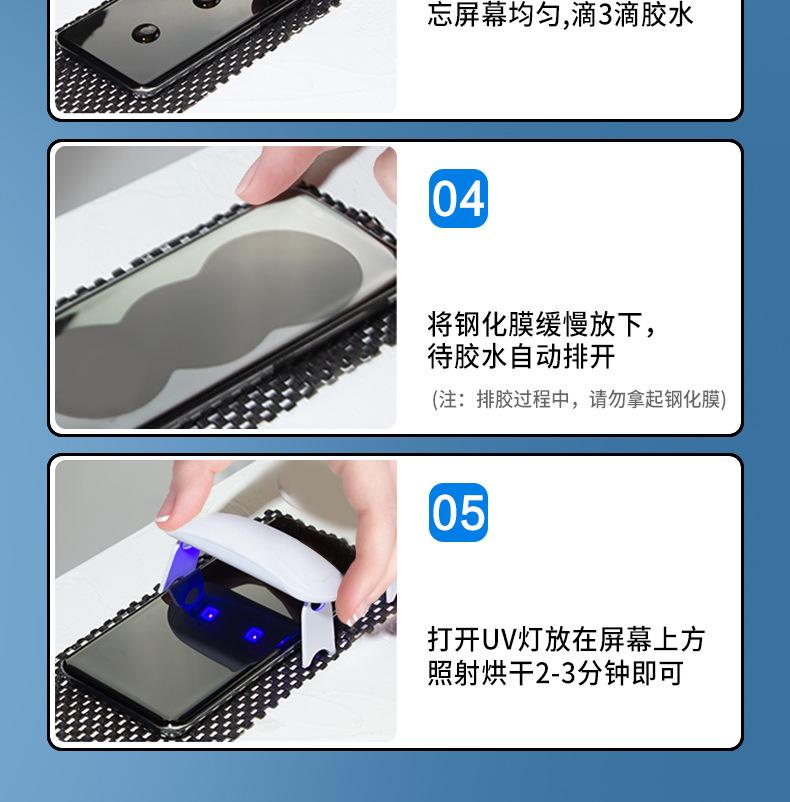 忘屏幕均匀,滴3滴胶水

04

将钢化膜缓慢放下，
待胶水自动排开

(注：排胶过程中，请勿拿起钢化膜)

05

打开UV灯放在屏幕上方
照射烘干2-3分钟即可