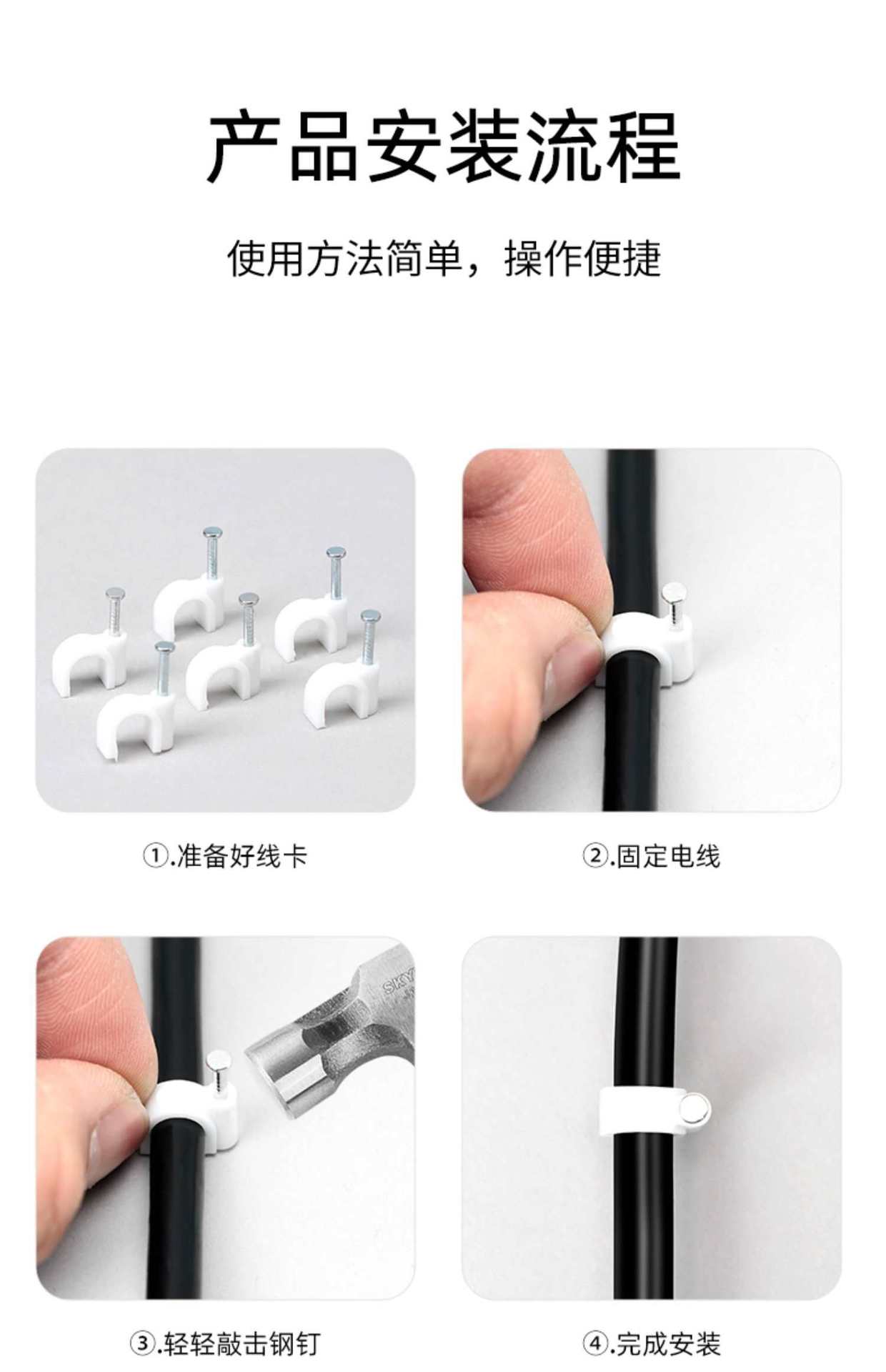 产品安装流程

使用方法简单，操作便捷

①.准备好线卡

②.固定电线

SKY

③.轻轻敲击钢钉

④.完成安装