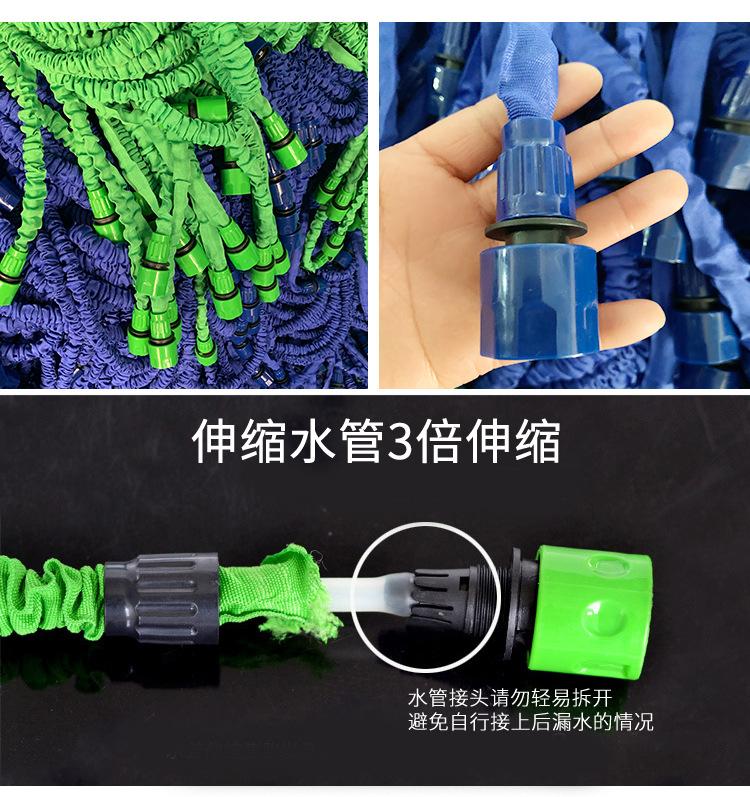 伸缩水管3倍伸缩

水管接头请勿轻易拆开
避免自行接上后漏水的情况