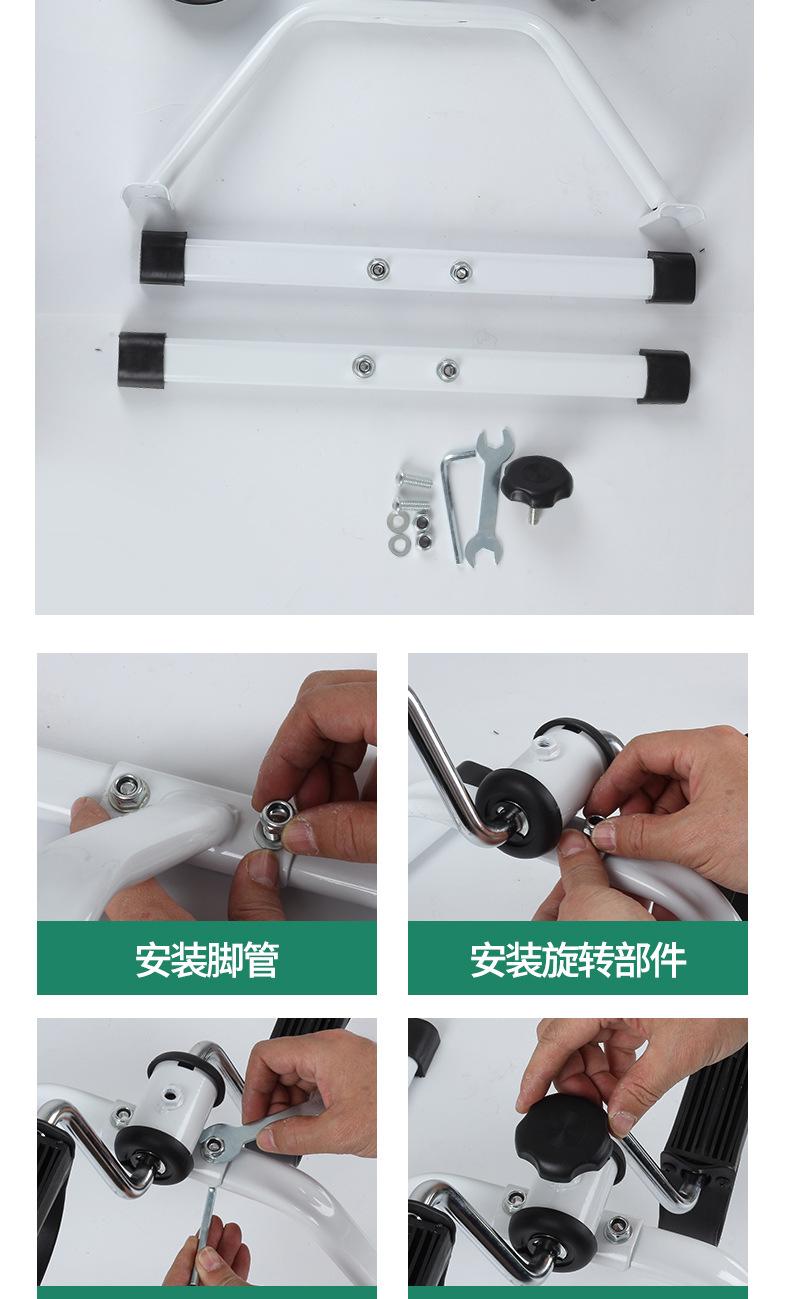 安装脚管

安装旋转部件