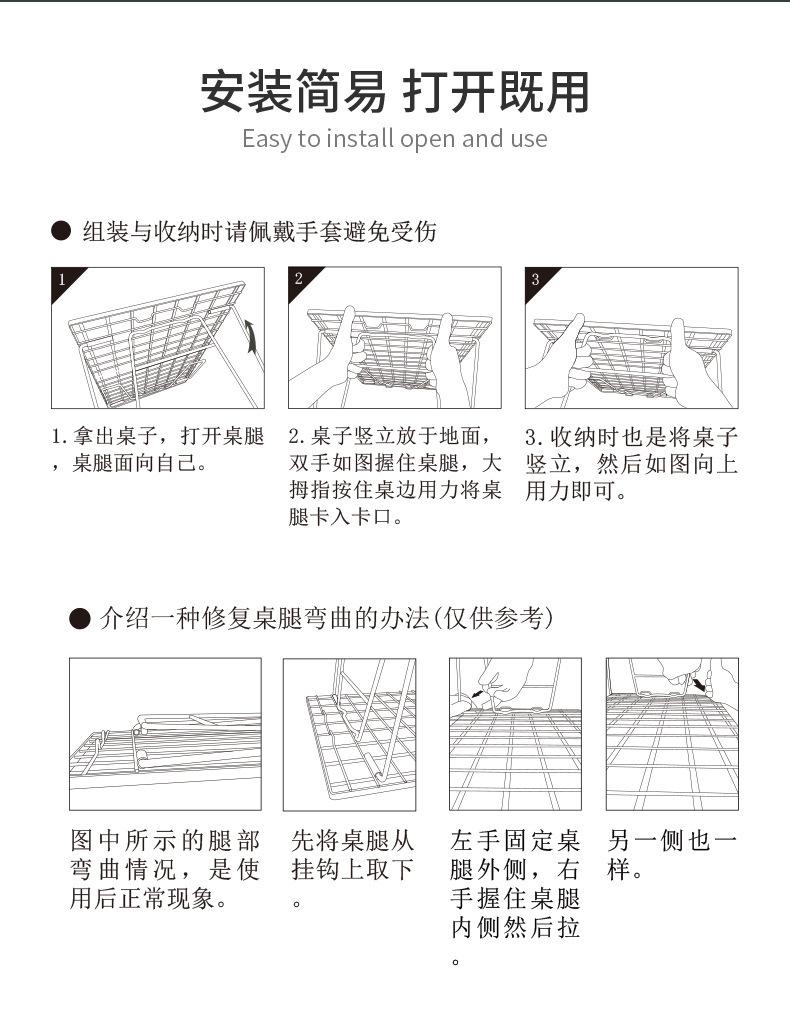 安装简易 打开既用

Easy to install open and use

● 组装与收纳时请佩戴手套避免受伤

1

2

3

1. 拿出桌子，打开桌腿，桌腿面向自己。

2. 桌子竖立放于地面，双手如图握住桌腿，大拇指按住桌边用力将桌腿卡入卡口。

3. 收纳时也是将桌子竖立，然后如图向上用力即可。

● 介绍一种修复桌腿弯曲的办法(仅供参考)

图中所示的腿部弯曲情况，是使用后正常现象。

先将桌腿从挂钩上取下。

左手固定桌腿外侧，右手握住桌腿内侧然后拉。

另一侧也一样。