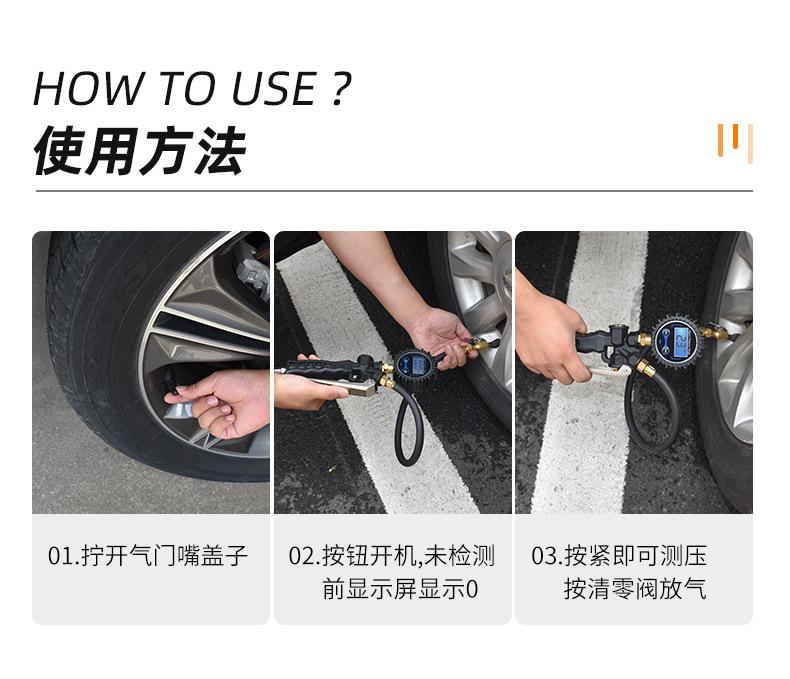 HOW TO USE ?
使用方法

01.拧开气门嘴盖子

02.按钮开机,未检测前显示屏显示0

03.按紧即可测压 按清零阀放气