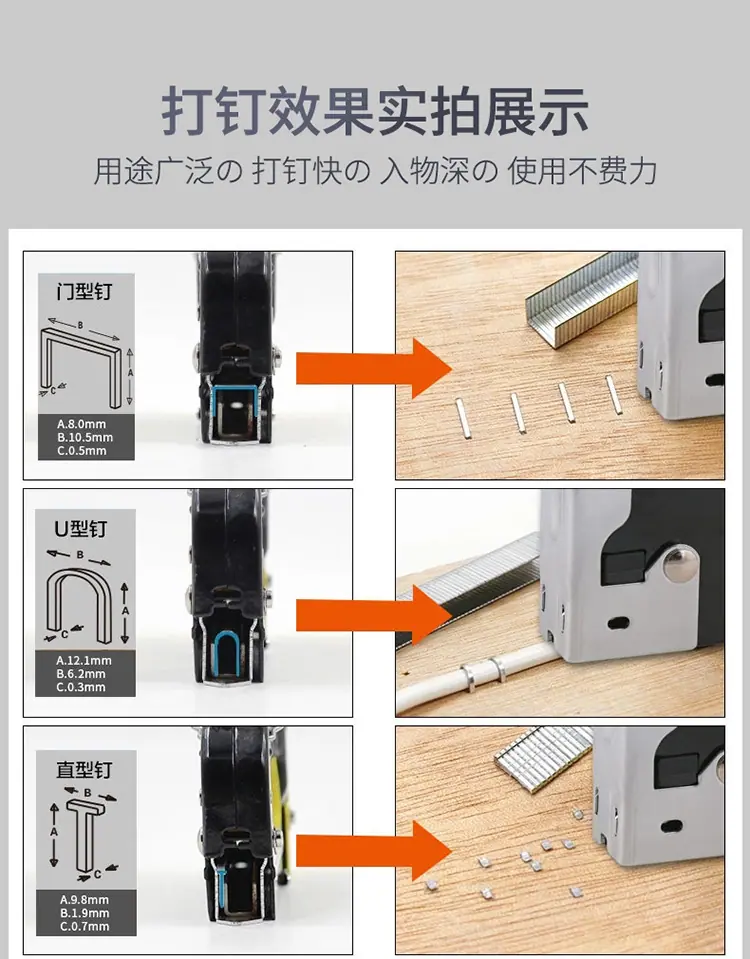 打钉效果实拍展示

用途广泛の 打钉快の 入物深の 使用不费力

门型钉

B

A

C

A.8.0mm
B.10.5mm
C.0.5mm

U型钉

B

A

C

A.12.1mm
B.6.2mm
C.0.3mm

直型钉

B

A

C

A.9.8mm
B.1.9mm
C.0.7mm