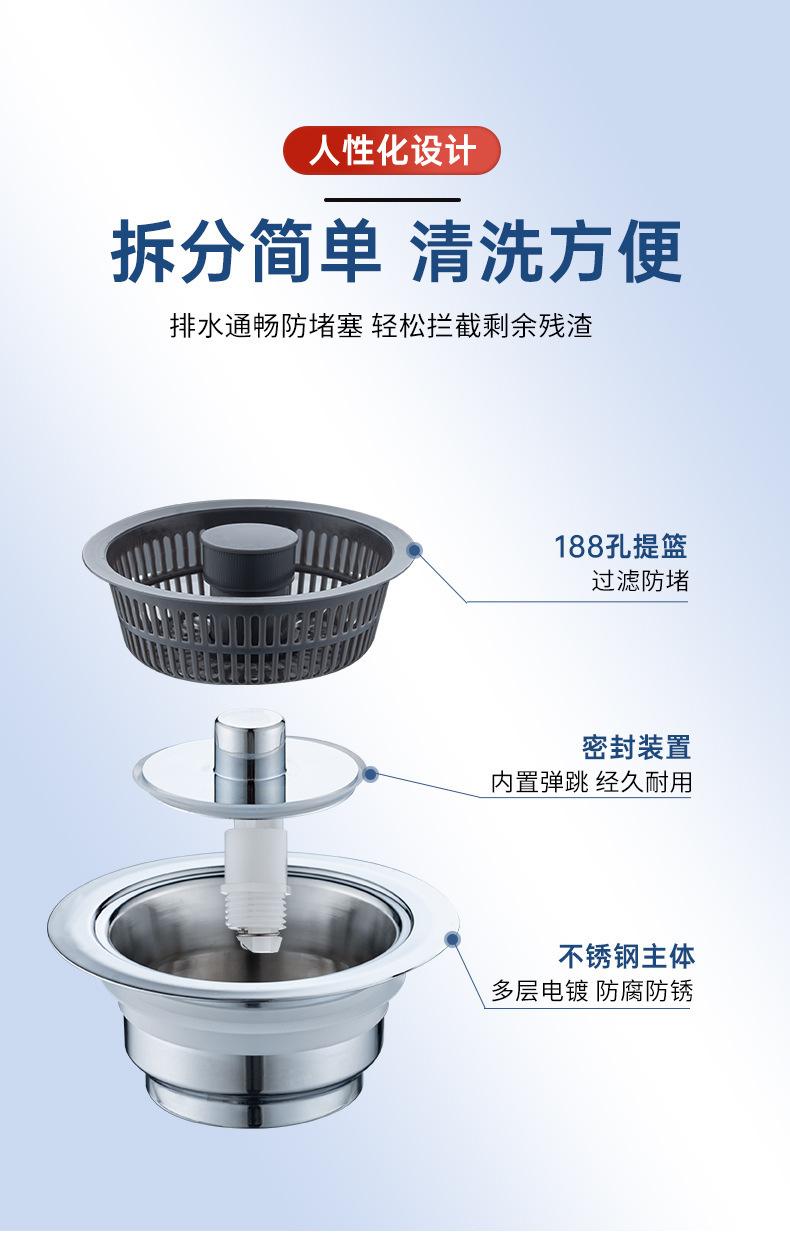 人性化设计

拆分简单 清洗方便

排水通畅防堵塞 轻松拦截剩余残渣

188孔提篮
过滤防堵

密封装置
内置弹跳 经久耐用

不锈钢主体
多层电镀 防腐防锈