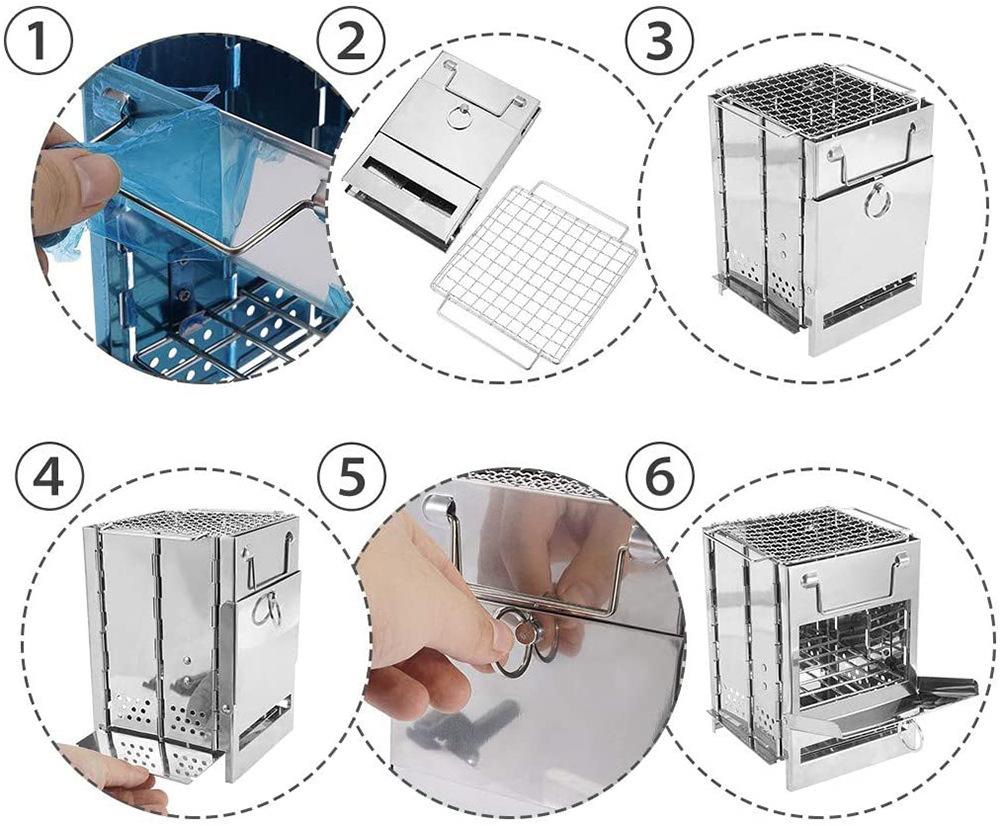 1
2
3
4
5
6