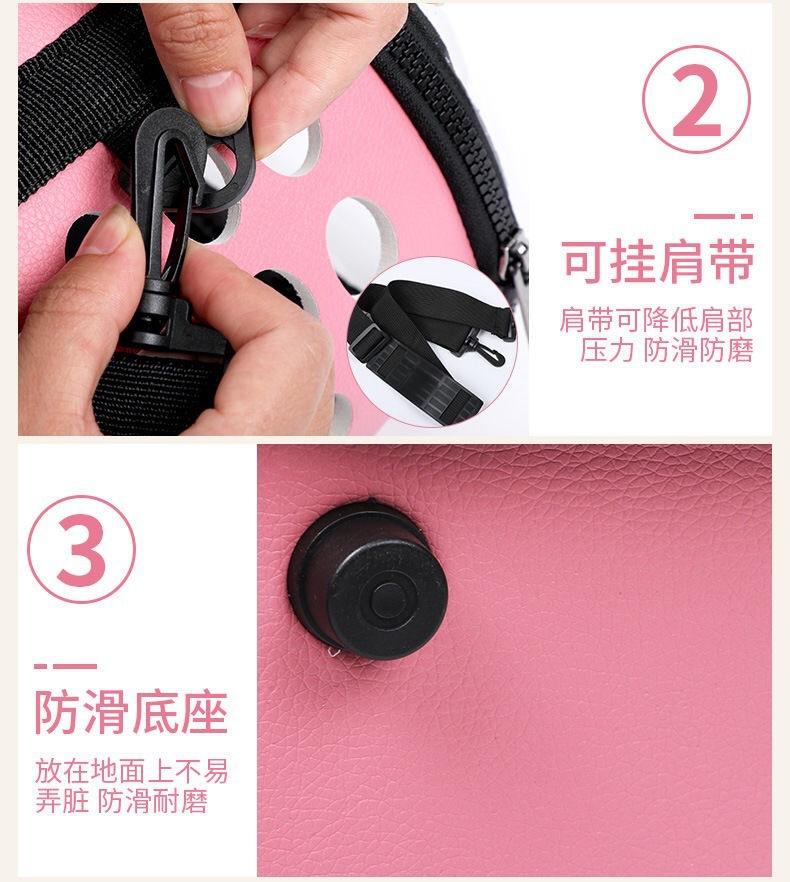 ②

可挂肩带

肩带可降低肩部压力 防滑防磨

③

防滑底座

放在地面上不易弄脏 防滑耐磨