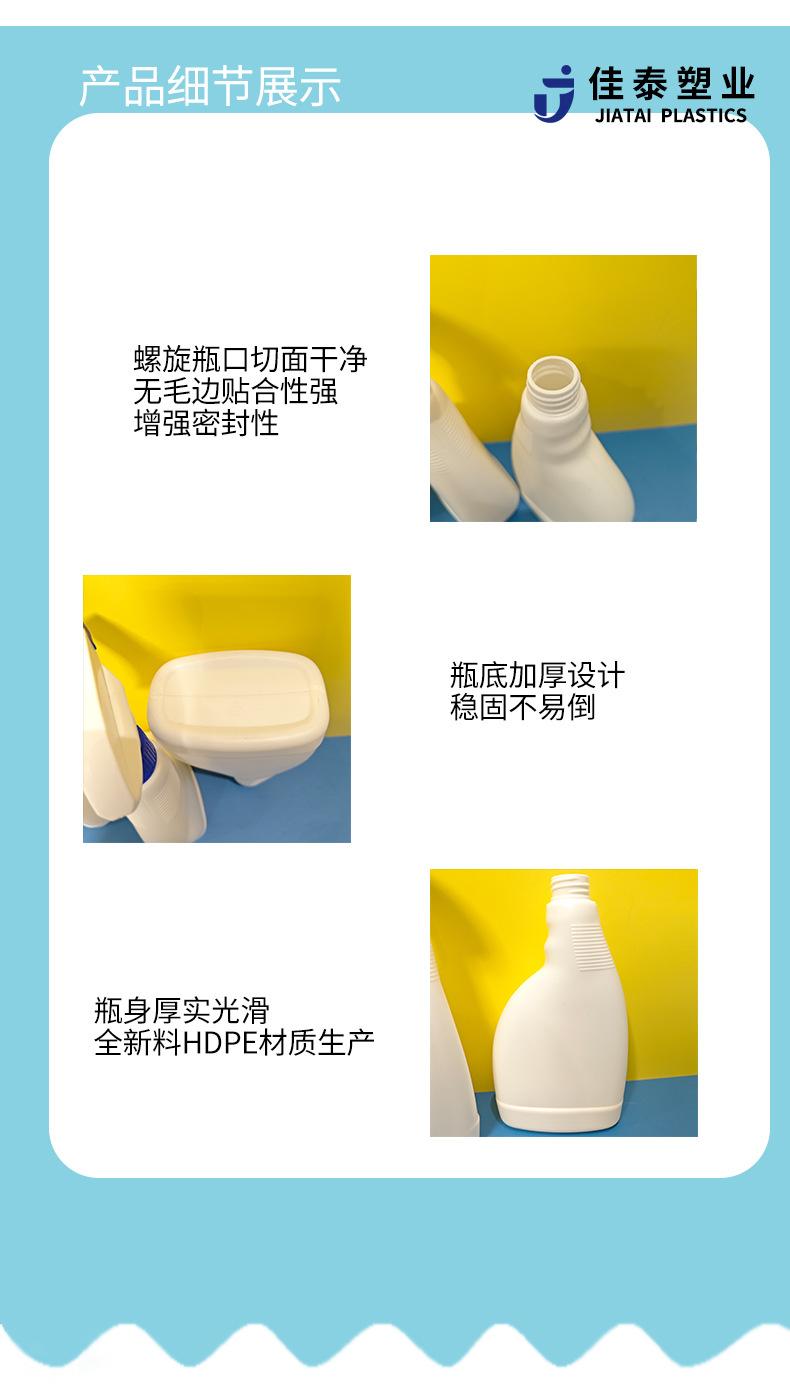 产品细节展示

佳泰塑业
JIATAI PLASTICS

螺旋瓶口切面干净
无毛边贴合性强
增强密封性

瓶底加厚设计
稳固不易倒

瓶身厚实光滑
全新料HDPE材质生产