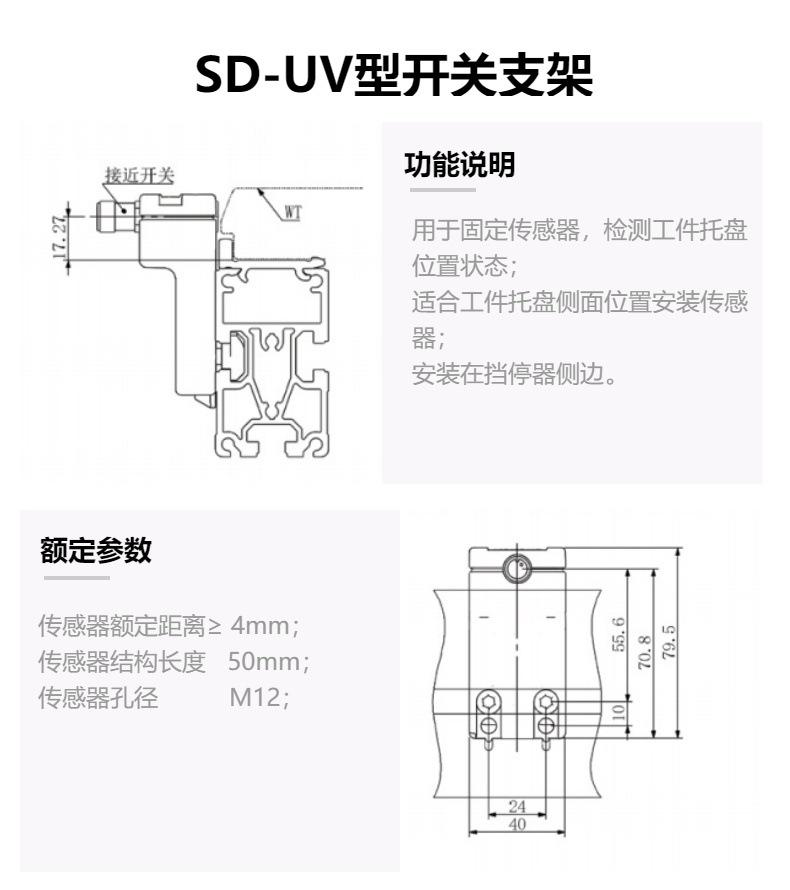 SD-UV型开关支架

接近开关
WT
17.27

功能说明

用于固定传感器，检测工件托盘位置状态；
适合工件托盘侧面位置安装传感器；
安装在挡停器侧边。

额定参数

传感器额定距离≥ 4mm；
传感器结构长度 50mm；
传感器孔径 M12；

55.6
70.8
79.5
10
24
40