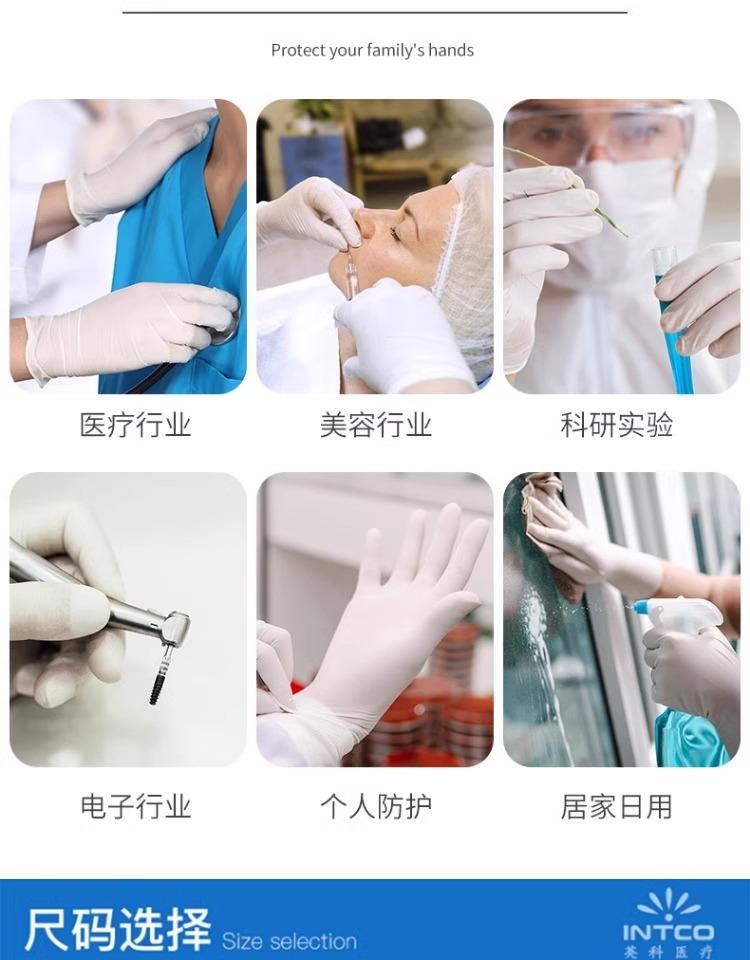 Protect your family's hands

医疗行业

美容行业

科研实验

电子行业

个人防护

居家日用

尺码选择 Size selection

INTCO
英科医疗