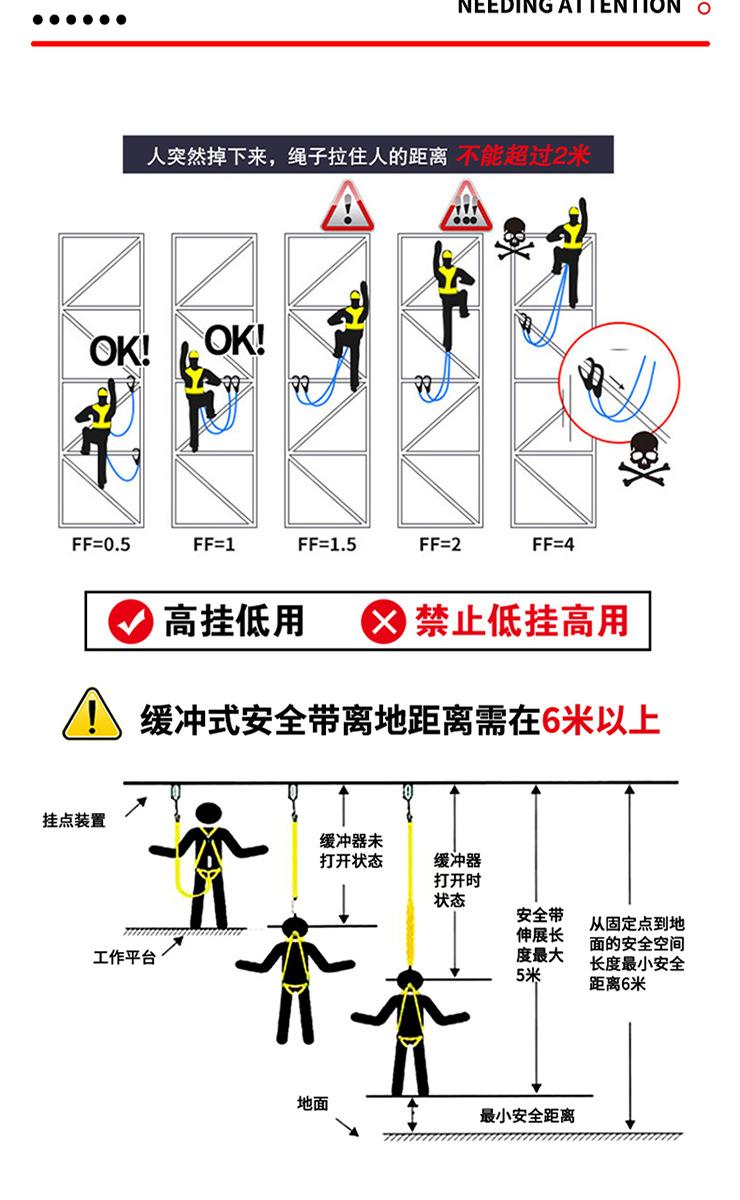 NEEDING ATTENTION

人突然掉下来，绳子拉住人的距离 不能超过2米

OK! OK!

FF=0.5 FF=1 FF=1.5 FF=2 FF=4

高挂低用 禁止低挂高用

缓冲式安全带离地距离需在6米以上

挂点装置

缓冲器未打开状态

缓冲器打开时状态

安全带伸展长度最大5米

从固定点到地面的安全空间长度最小安全距离6米

工作平台

地面

最小安全距离