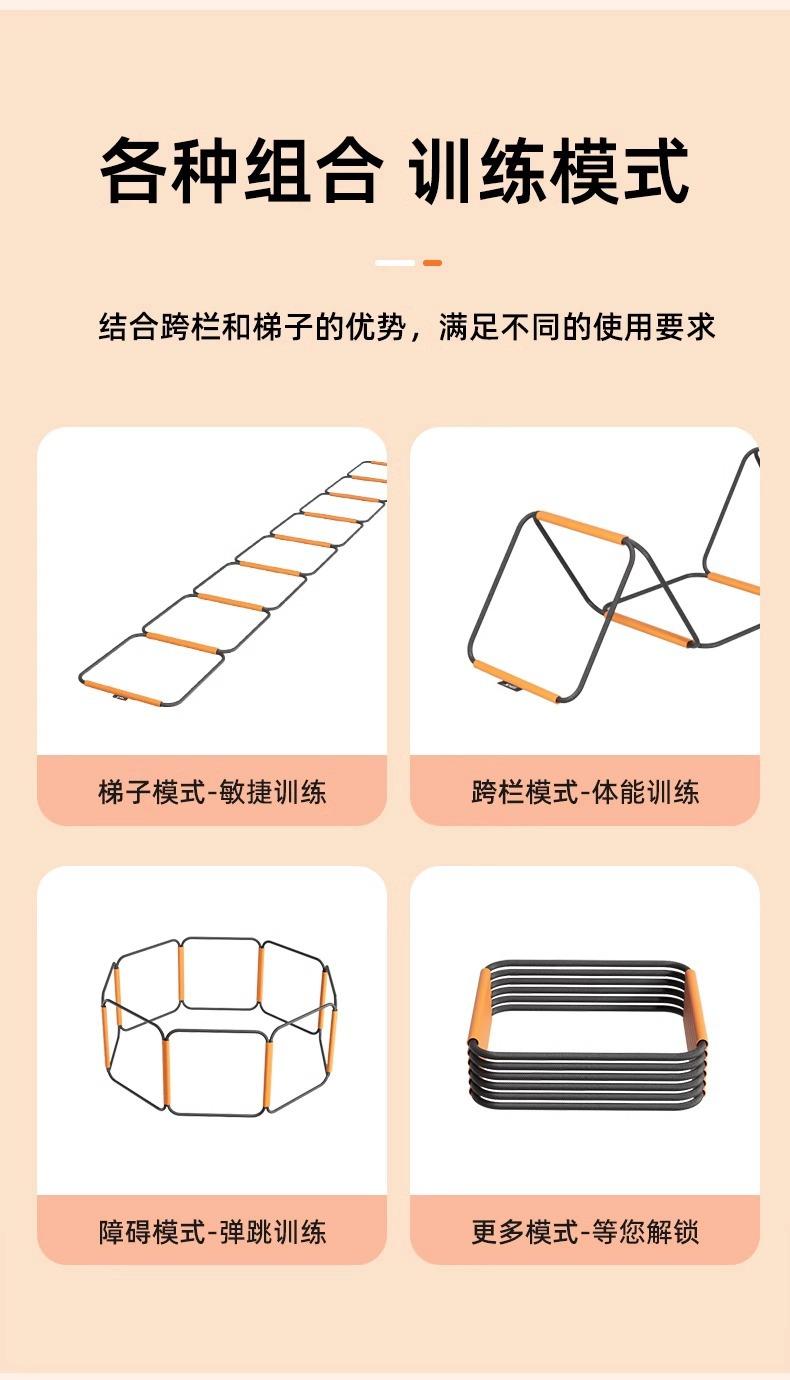 各种组合 训练模式

结合跨栏和梯子的优势，满足不同的使用要求

梯子模式-敏捷训练

跨栏模式-体能训练

障碍模式-弹跳训练

更多模式-等您解锁