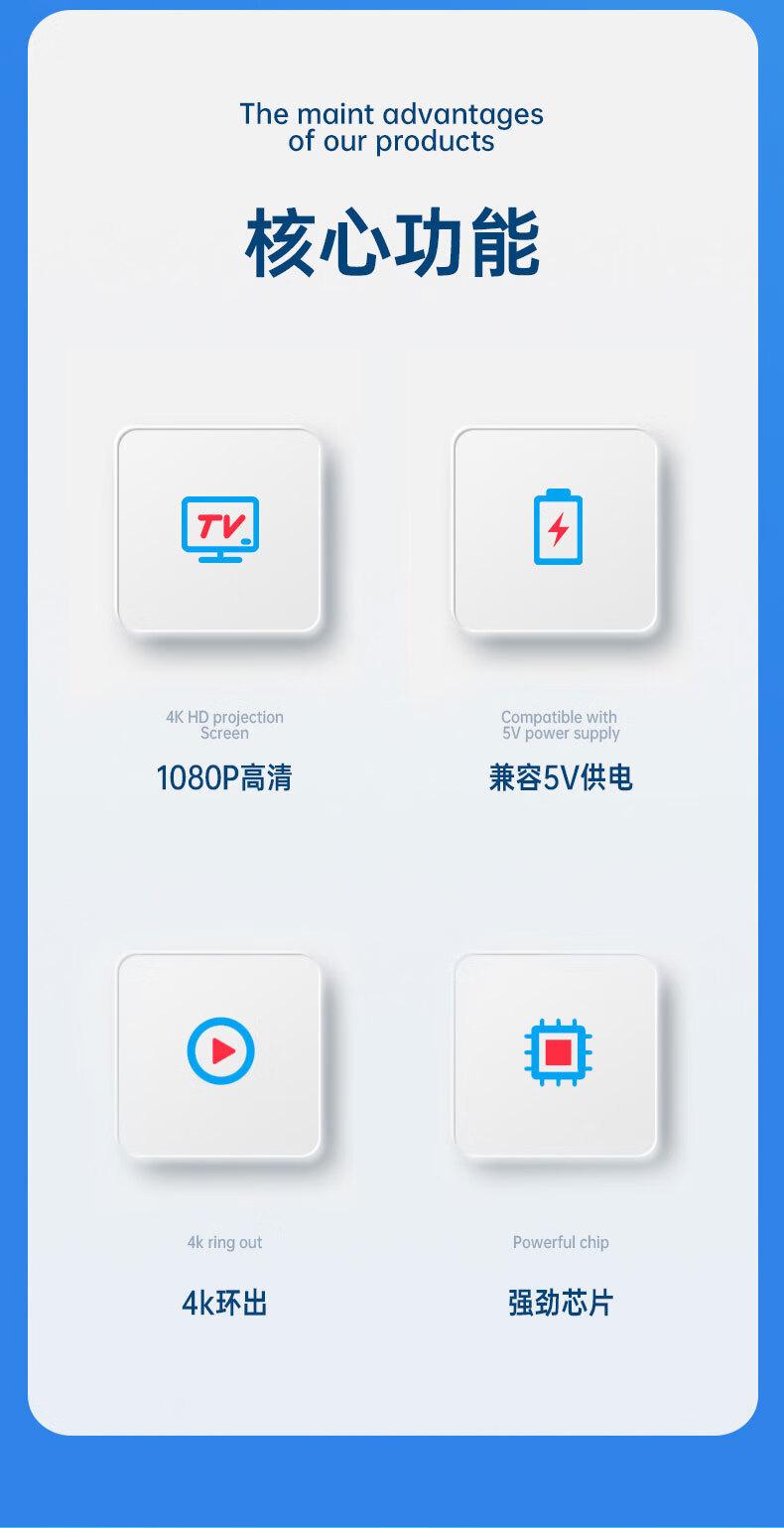 The maint advantages of our products

核心功能

TV

4K HD projection Screen

1080P高清

Compatible with 5V power supply

兼容5V供电

4k ring out

4k环出

Powerful chip

强劲芯片