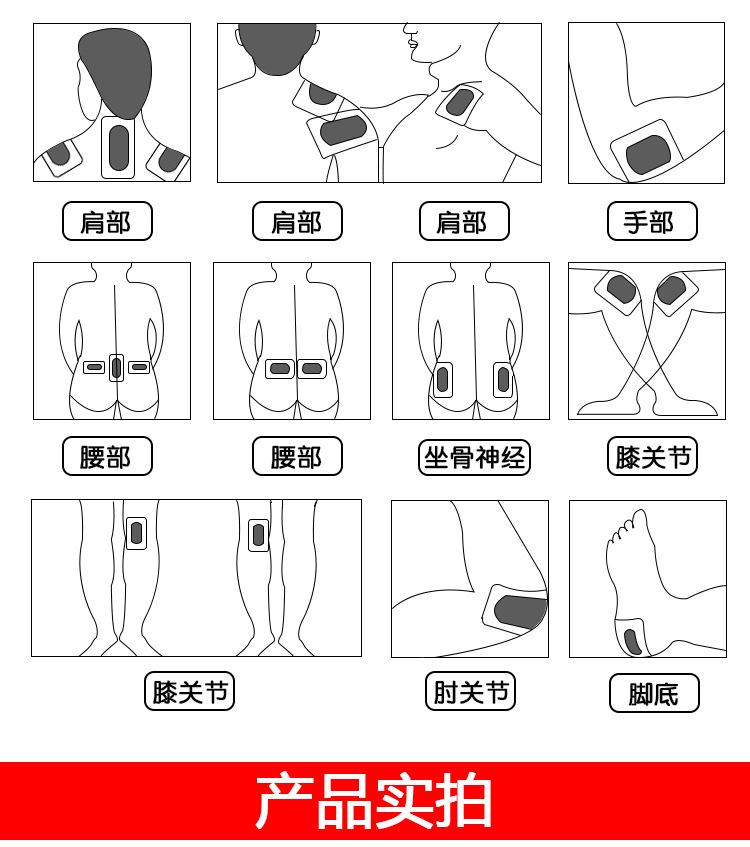 肩部 肩部 肩部 手部

腰部 腰部 坐骨神经 膝关节

膝关节 肘关节 脚底

产品实拍