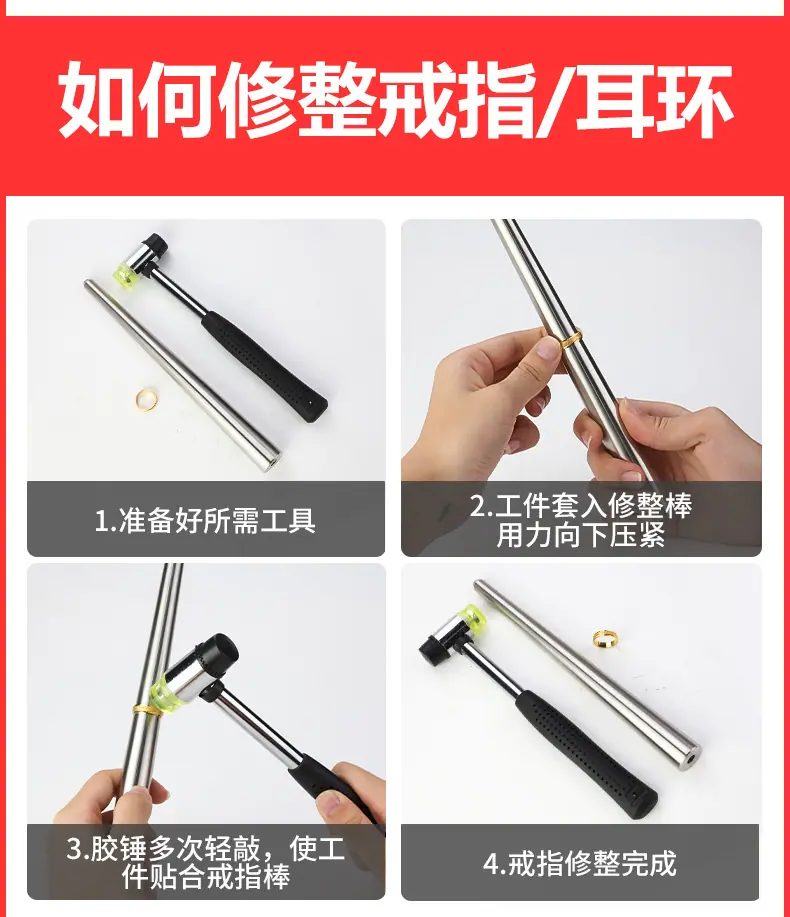 如何修整戒指/耳环

1.准备好所需工具

2.工件套入修整棒
用力向下压紧

3.胶锤多次轻敲，使工件贴合戒指棒

4.戒指修整完成