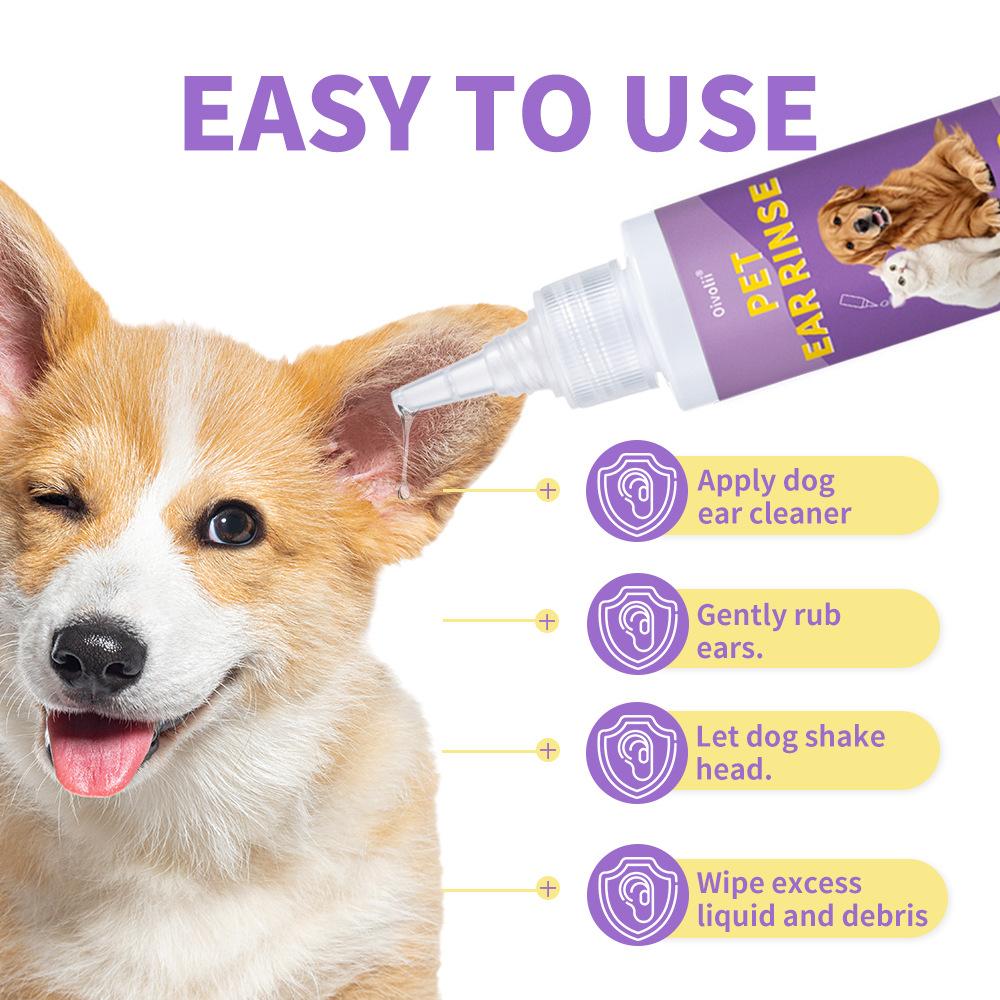 EASY TO USE

Oivolii®
PET
EAR RINSE

Apply dog ear cleaner

Gently rub ears.

Let dog shake head.

Wipe excess liquid and debris