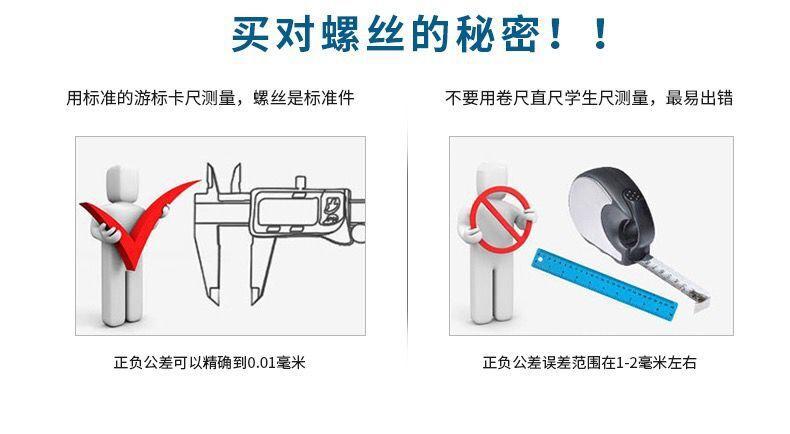 买对螺丝的秘密！！

用标准的游标卡尺测量，螺丝是标准件

正负公差可以精确到0.01毫米

不要用卷尺直尺学生尺测量，最易出错

正负公差误差范围在1-2毫米左右