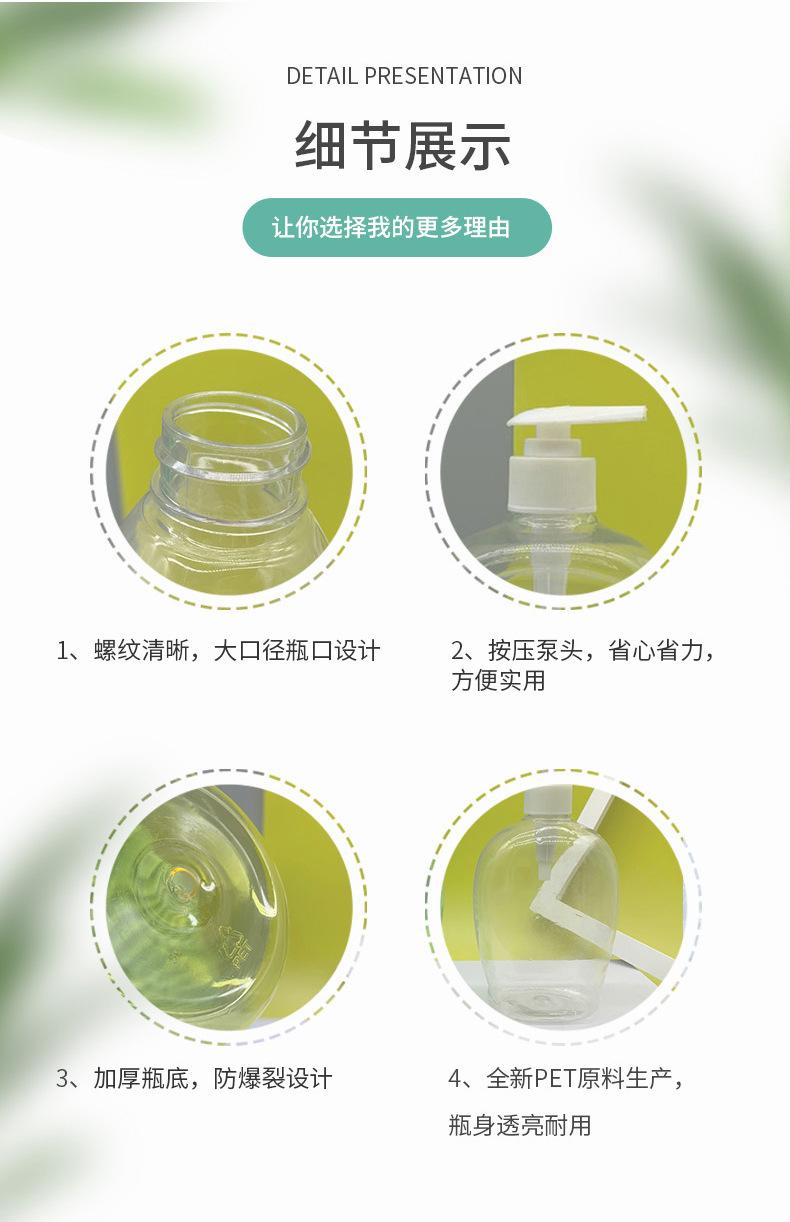 DETAIL PRESENTATION

细节展示

让你选择我的更多理由

1、螺纹清晰，大口径瓶口设计

2、按压泵头，省心省力，方便实用

3、加厚瓶底，防爆裂设计

4、全新PET原料生产，

瓶身透亮耐用