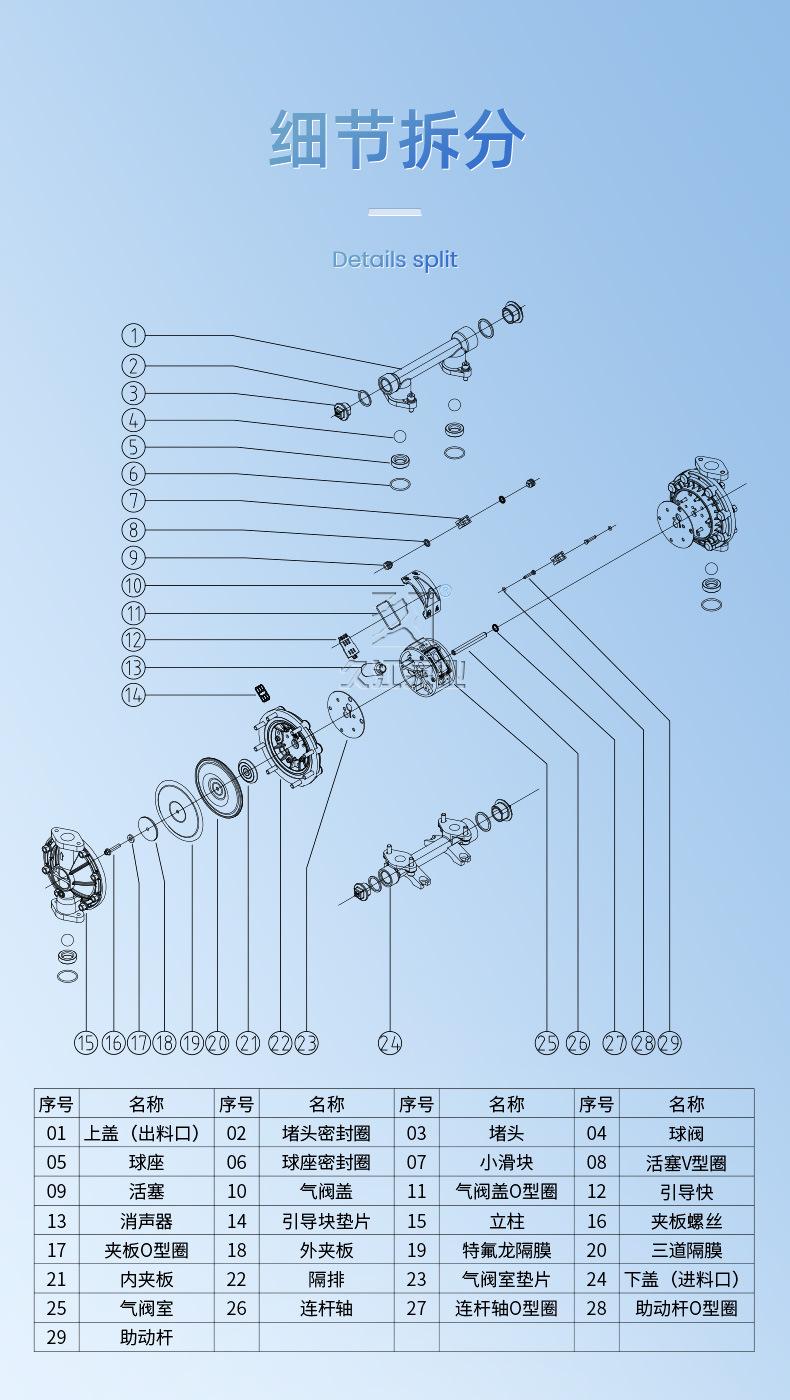 细节拆分

Details split

1
2
3
4
5
6
7
8
9
10
11
12
13
14
15 16 17 18 19 20 21 22 23
24
25 26 27 28 29

| 序号 | 名称 | 序号 | 名称 | 序号 | 名称 | 序号 | 名称 |
|---|---|---|---|---|---|---|---|
| 01 | 上盖（出料口） | 02 | 堵头密封圈 | 03 | 堵头 | 04 | 球阀 |
| 05 | 球座 | 06 | 球座密封圈 | 07 | 小滑块 | 08 | 活塞V型圈 |
| 09 | 活塞 | 10 | 气阀盖 | 11 | 气阀盖O型圈 | 12 | 引导快 |
| 13 | 消声器 | 14 | 引导块垫片 | 15 | 立柱 | 16 | 夹板螺丝 |
| 17 | 夹板O型圈 | 18 | 外夹板 | 19 | 特氟龙隔膜 | 20 | 三道隔膜 |
| 21 | 内夹板 | 22 | 隔排 | 23 | 气阀室垫片 | 24 | 下盖（进料口） |
| 25 | 气阀室 | 26 | 连杆轴 | 27 | 连杆轴O型圈 | 28 | 助动杆O型圈 |
| 29 | 助动杆 | | | | | | |