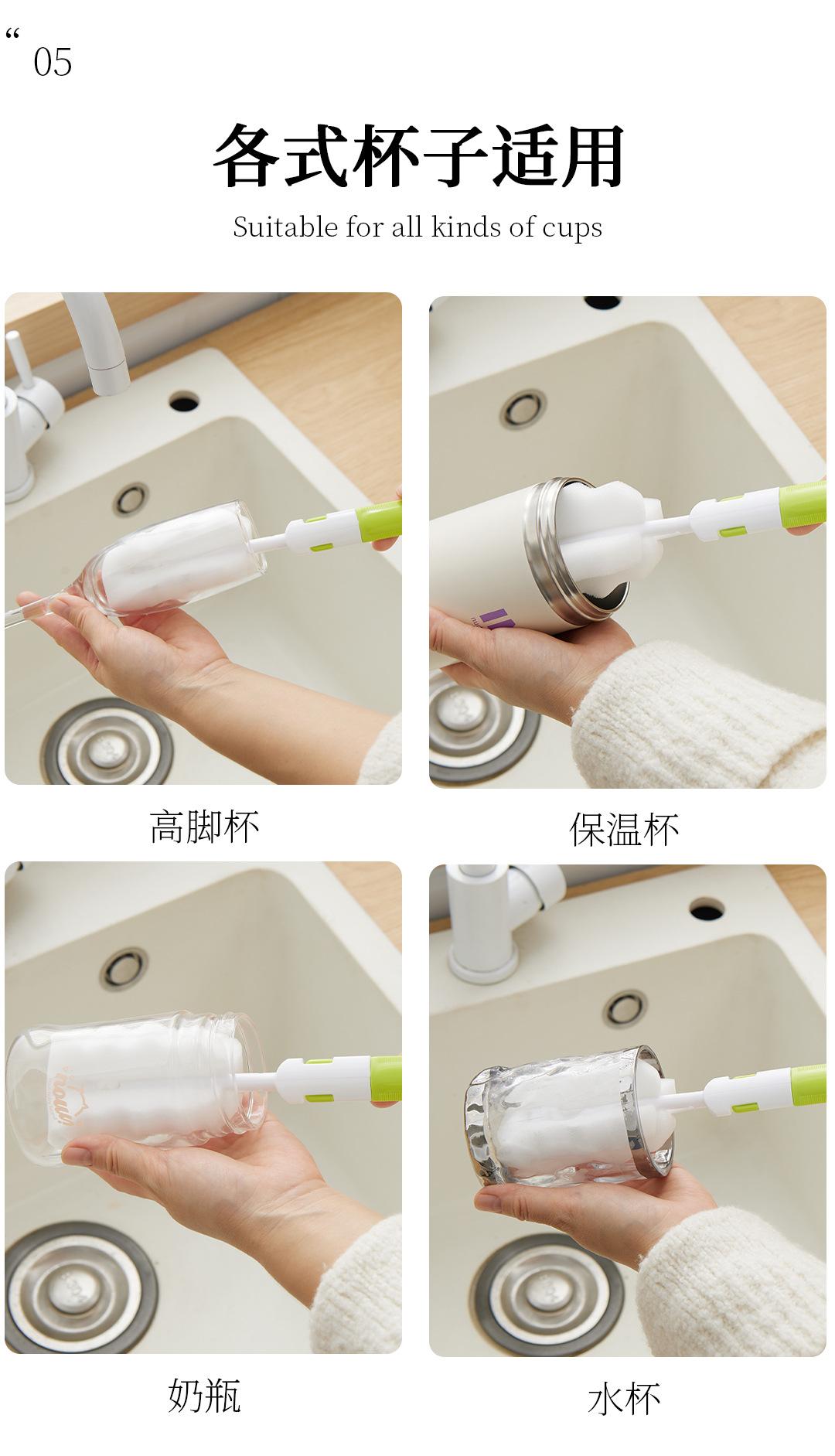 “ 05

各式杯子适用

Suitable for all kinds of cups

高脚杯

保温杯

奶瓶

水杯