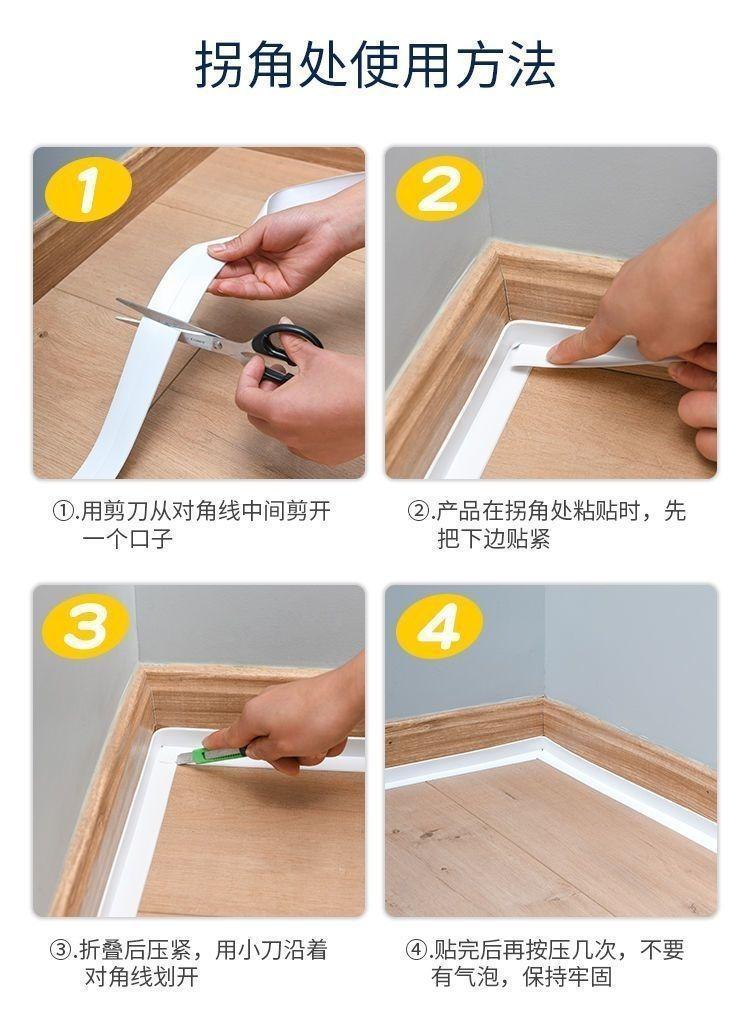 拐角处使用方法

1

①.用剪刀从对角线中间剪开一个口子

2

②.产品在拐角处粘贴时，先把下边贴紧

3

③.折叠后压紧，用小刀沿着对角线划开

4

④.贴完后再按压几次，不要有气泡，保持牢固