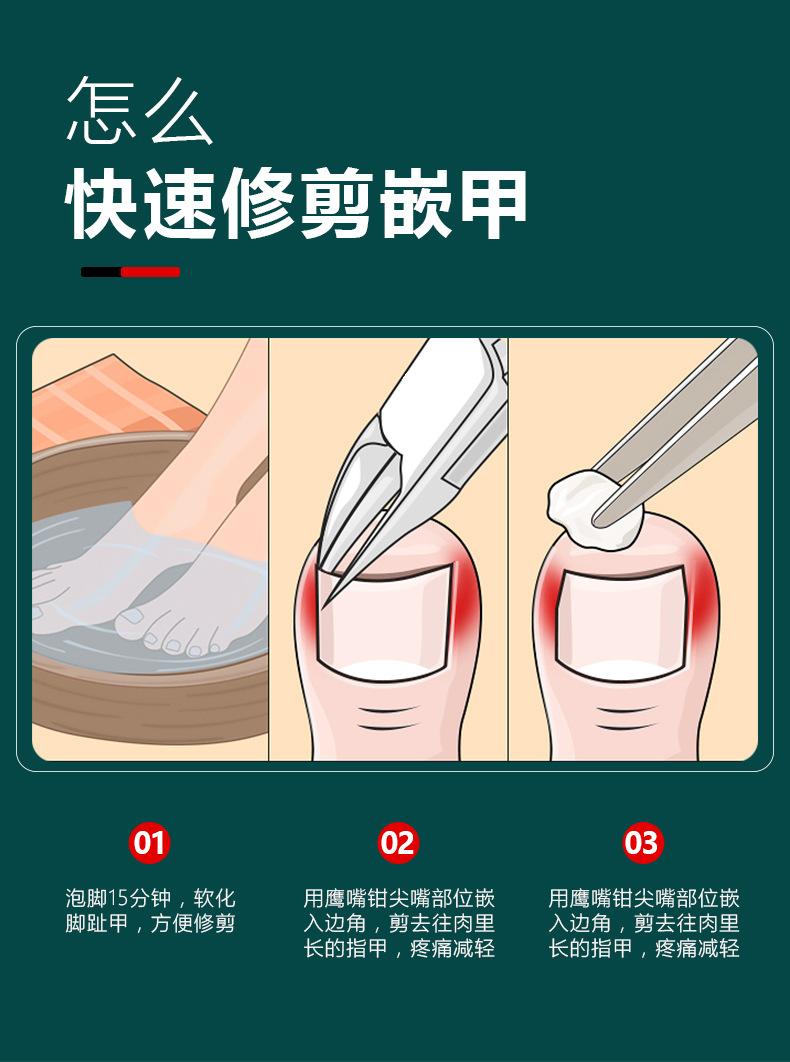 怎么
快速修剪嵌甲

01
泡脚15分钟，软化脚趾甲，方便修剪

02
用鹰嘴钳尖嘴部位嵌入边角，剪去往肉里长的指甲，疼痛减轻

03
用鹰嘴钳尖嘴部位嵌入边角，剪去往肉里长的指甲，疼痛减轻