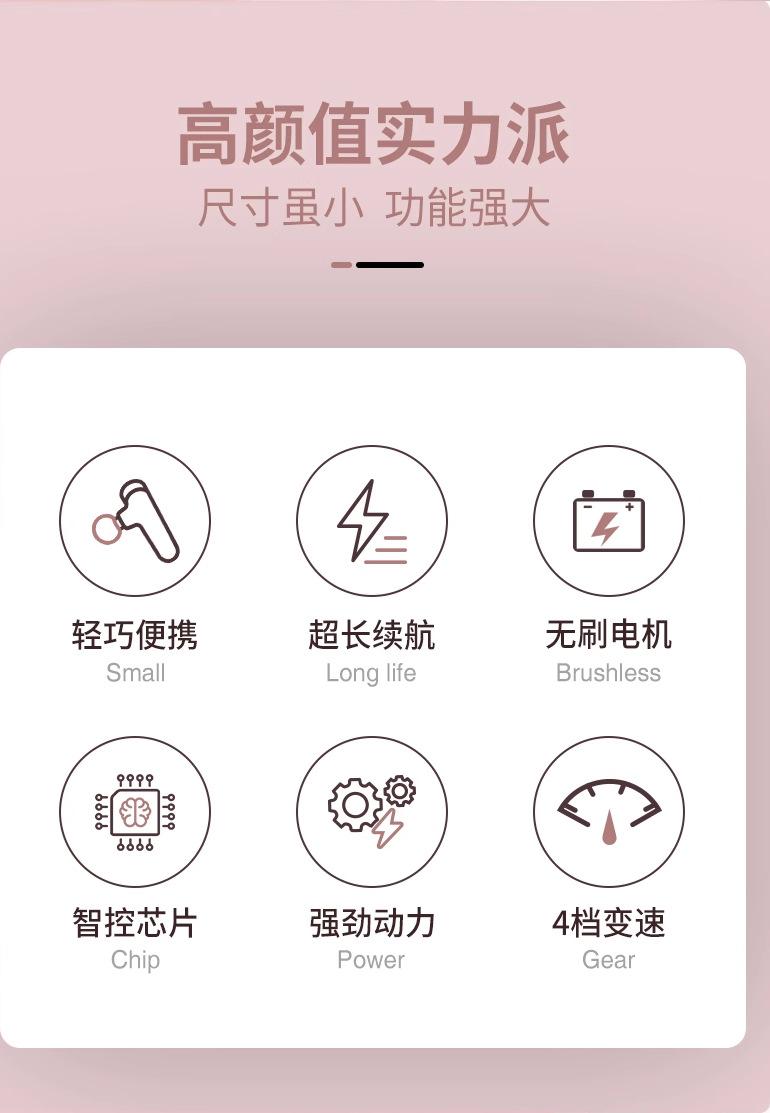 高颜值实力派
尺寸虽小 功能强大

轻巧便携
Small

超长续航
Long life

无刷电机
Brushless

智控芯片
Chip

强劲动力
Power

4档变速
Gear