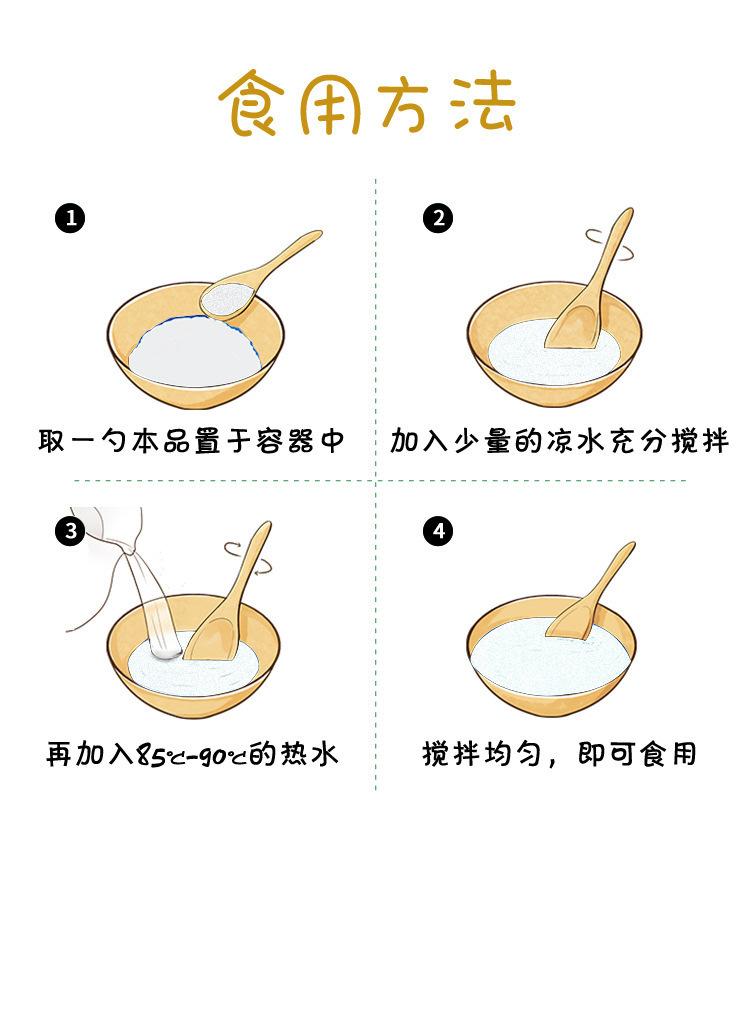 食用方法

1

取一勺本品置于容器中

2

加入少量的凉水充分搅拌

3

再加入85℃-90℃的热水

4

搅拌均匀，即可食用