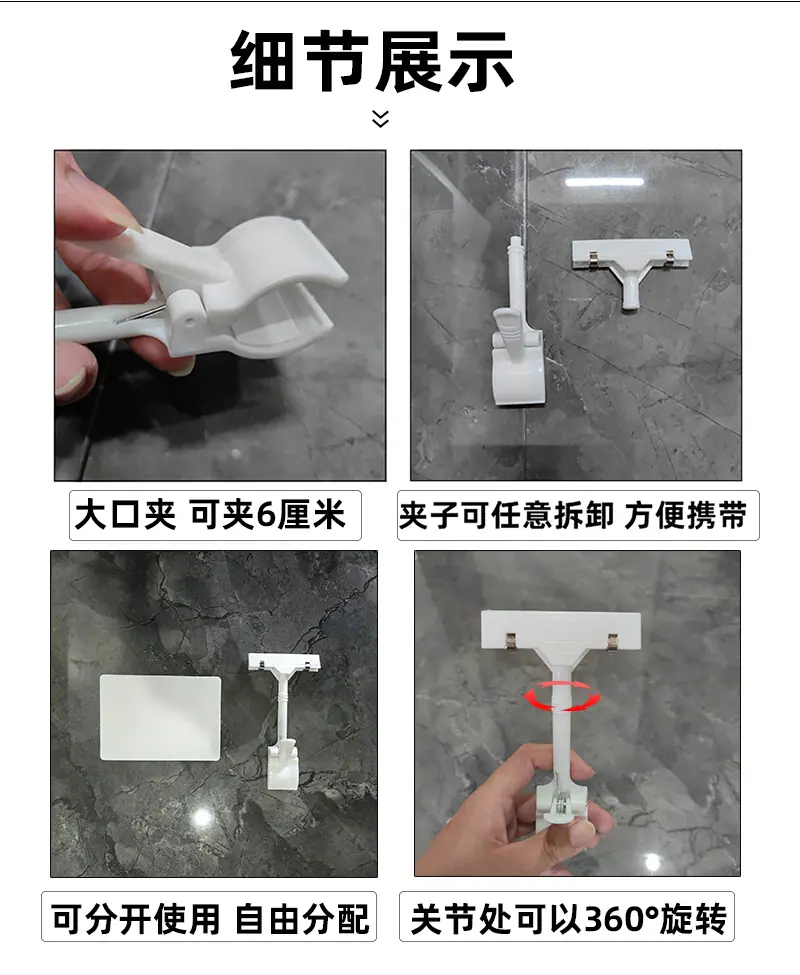 细节展示

大口夹 可夹6厘米

夹子可任意拆卸 方便携带

可分开使用 自由分配

关节处可以360°旋转