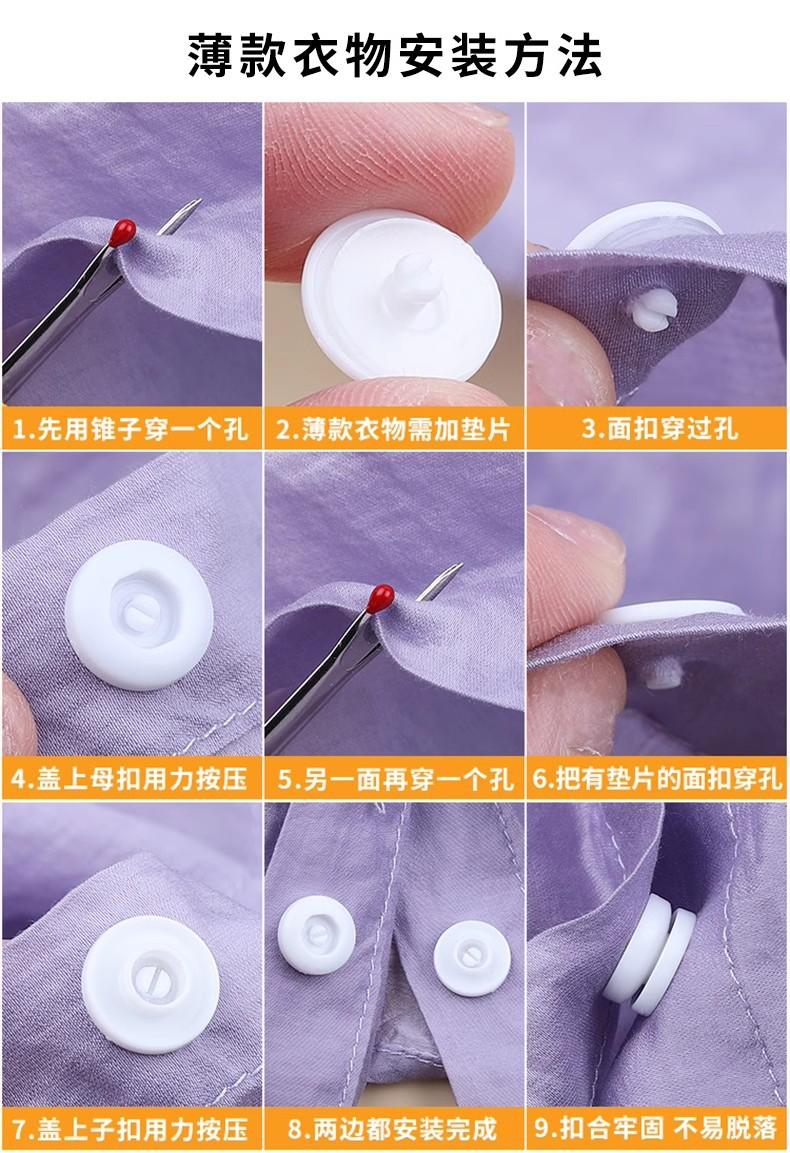 薄款衣物安装方法

1.先用锥子穿一个孔

2.薄款衣物需加垫片

3.面扣穿过孔

4.盖上母扣用力按压

5.另一面再穿一个孔

6.把有垫片的面扣穿孔

7.盖上子扣用力按压

8.两边都安装完成

9.扣合牢固 不易脱落