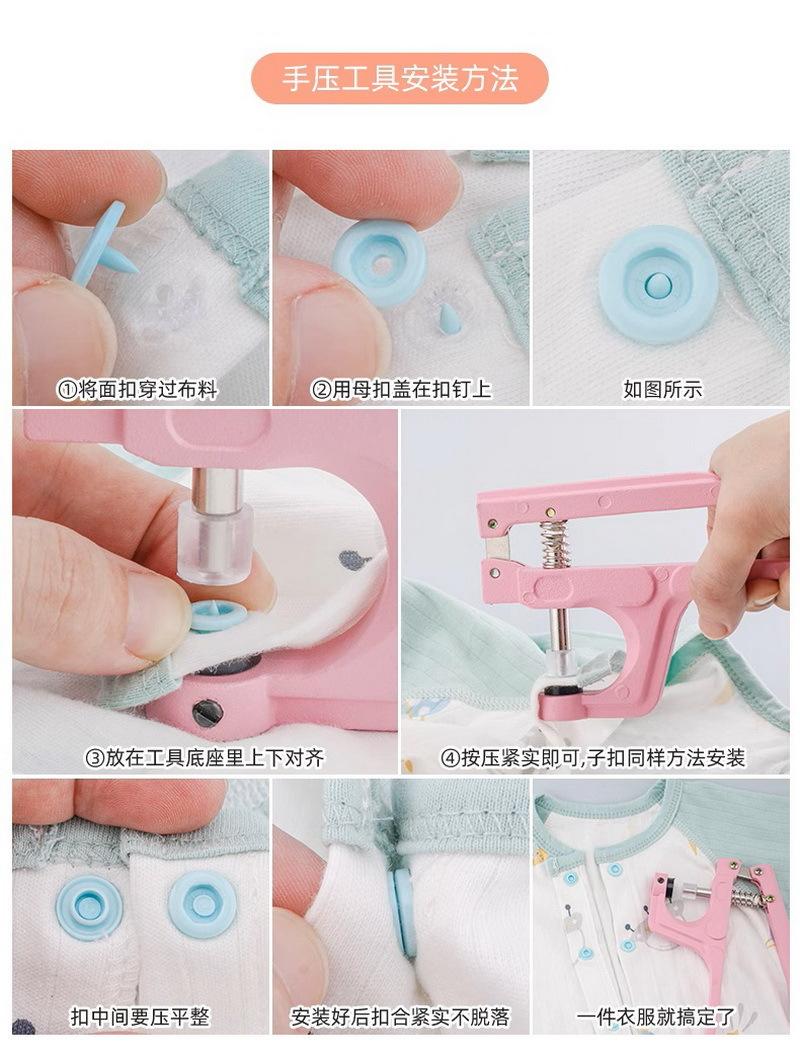 手压工具安装方法

①将面扣穿过布料

②用母扣盖在扣钉上

如图所示

③放在工具底座里上下对齐

④按压紧实即可,子扣同样方法安装

扣中间要压平整

安装好后扣合紧实不脱落

一件衣服就搞定了