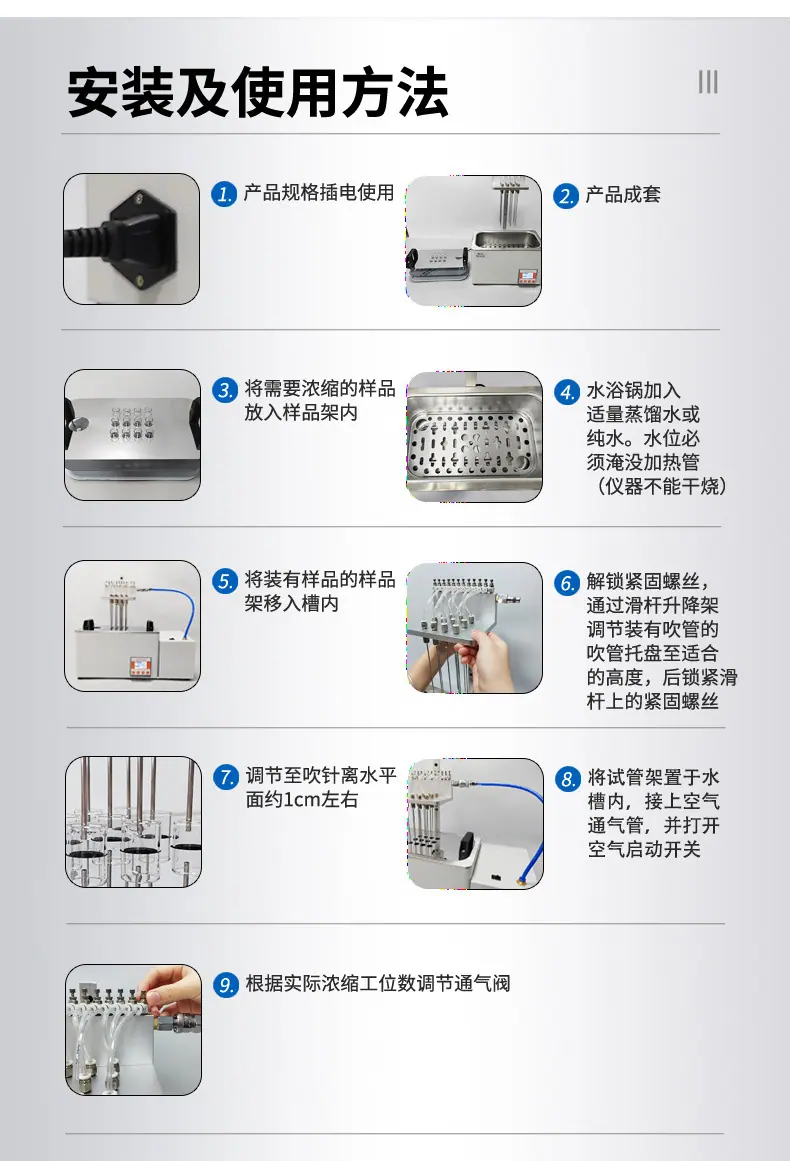 安装及使用方法

1. 产品规格插电使用

2. 产品成套

3. 将需要浓缩的样品放入样品架内

4. 水浴锅加入适量蒸馏水或纯水。水位必须淹没加热管（仪器不能干烧）

5. 将装有样品的样品架移入槽内

6. 解锁紧固螺丝，通过滑杆升降架调节装有吹管的吹管托盘至适合的高度，后锁紧滑杆上的紧固螺丝

7. 调节至吹针离水平面约1cm左右

8. 将试管架置于水槽内，接上空气通气管，并打开空气启动开关

9. 根据实际浓缩工位数调节通气阀