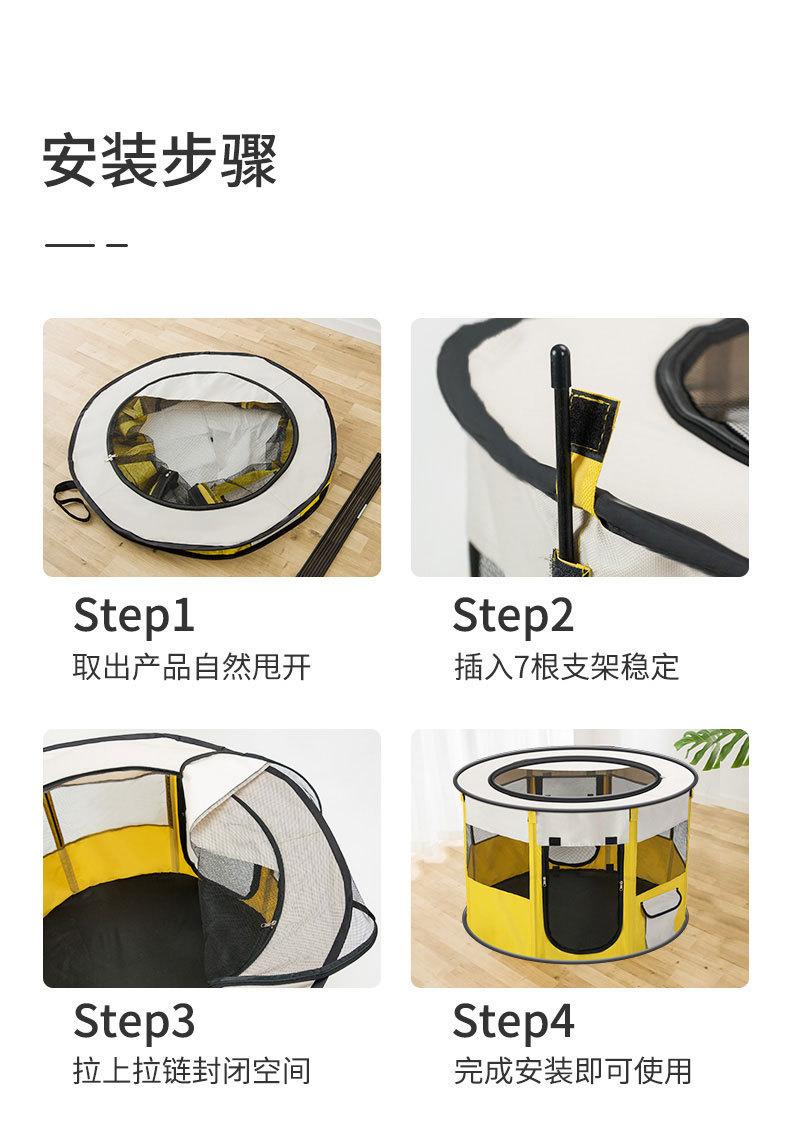 安装步骤

Step1
取出产品自然甩开

Step2
插入7根支架稳定

Step3
拉上拉链封闭空间

Step4
完成安装即可使用