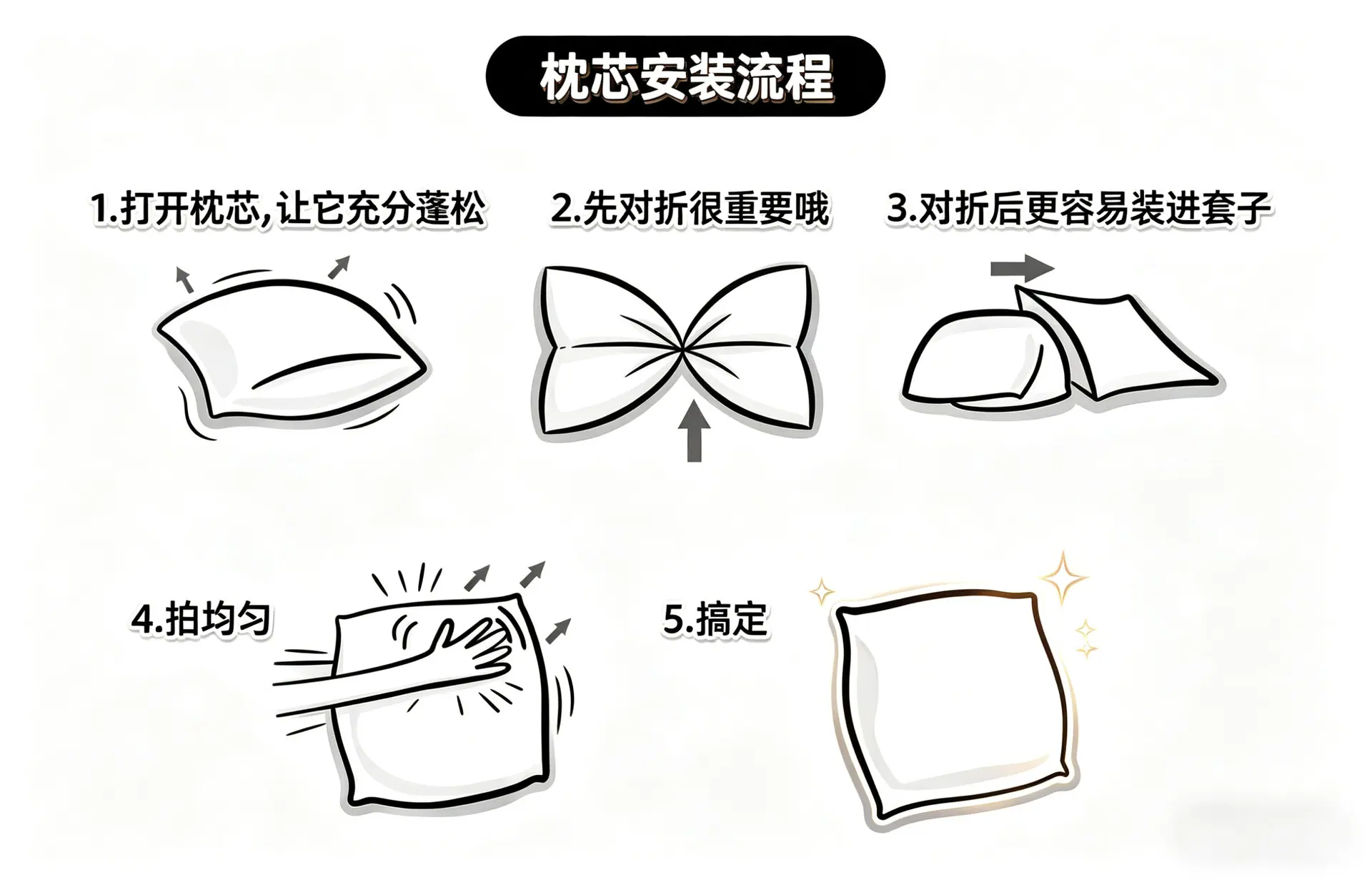 枕芯安装流程

1.打开枕芯,让它充分蓬松

2.先对折很重要哦

3.对折后更容易装进套子

4.拍均匀

5.搞定