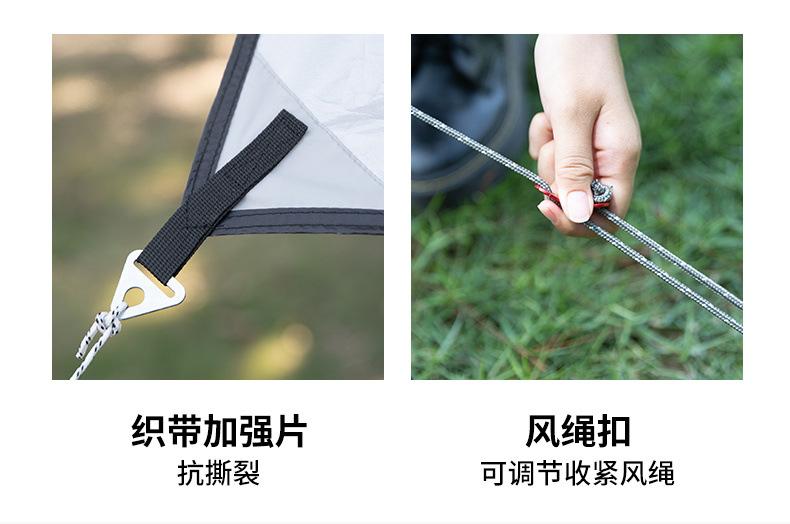 织带加强片
抗撕裂

风绳扣
可调节收紧风绳