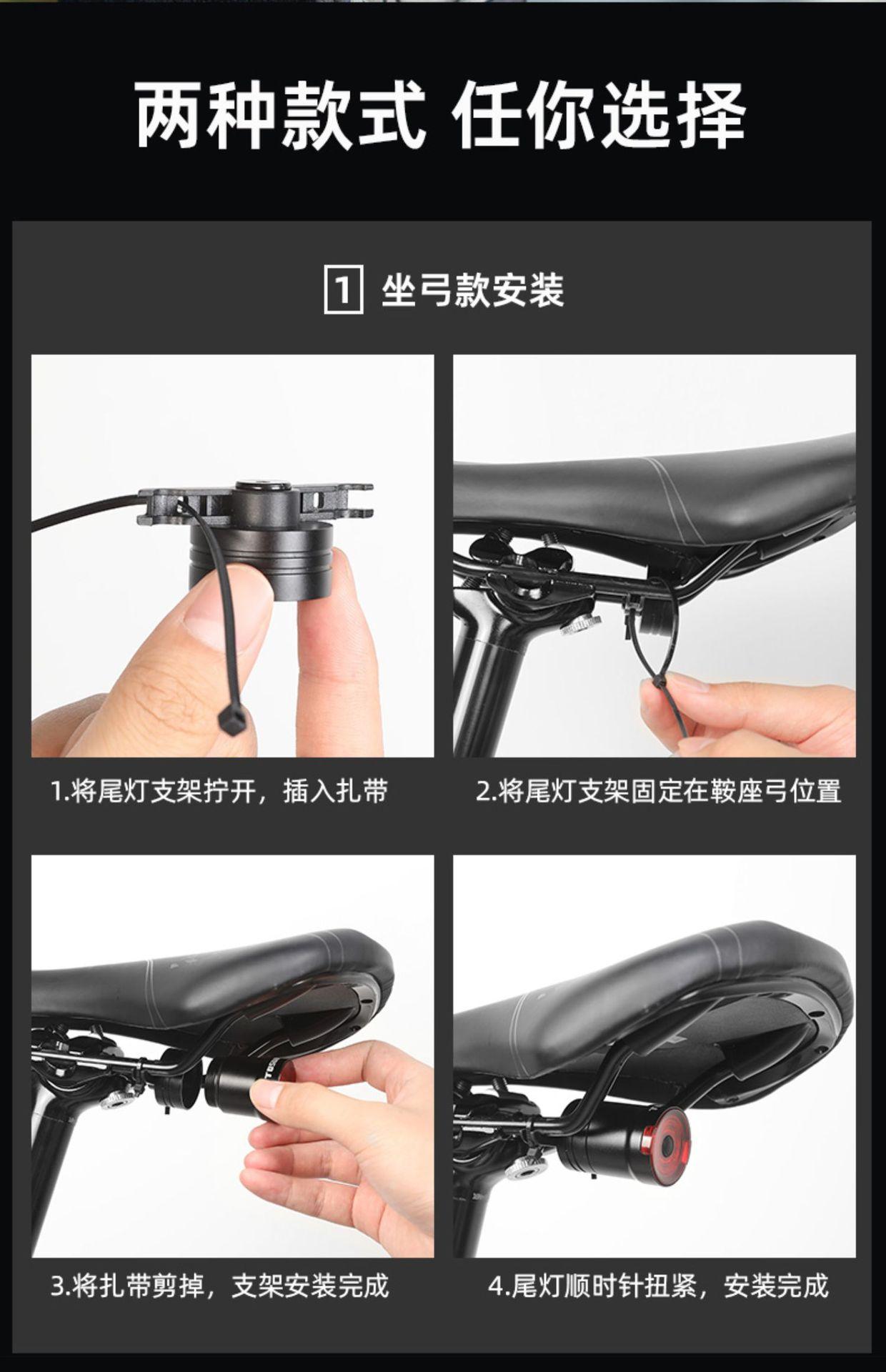 两种款式 任你选择

1 坐弓款安装

1.将尾灯支架拧开，插入扎带

2.将尾灯支架固定在鞍座弓位置

3.将扎带剪掉，支架安装完成

4.尾灯顺时针扭紧，安装完成