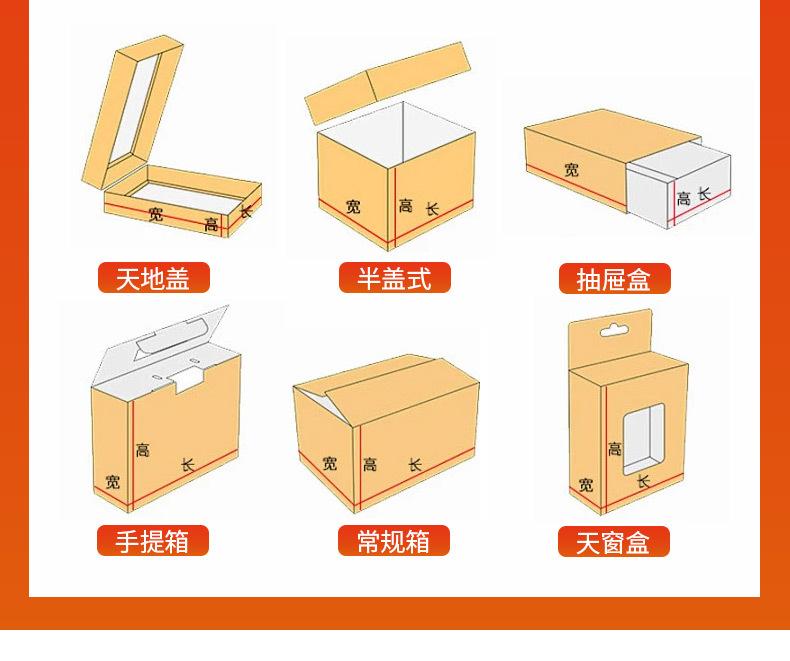 宽
高
长
天地盖

宽
高
长
半盖式

宽
高
长
抽屉盒

高
长
宽
手提箱

宽
高
长
常规箱

高
宽
长
天窗盒