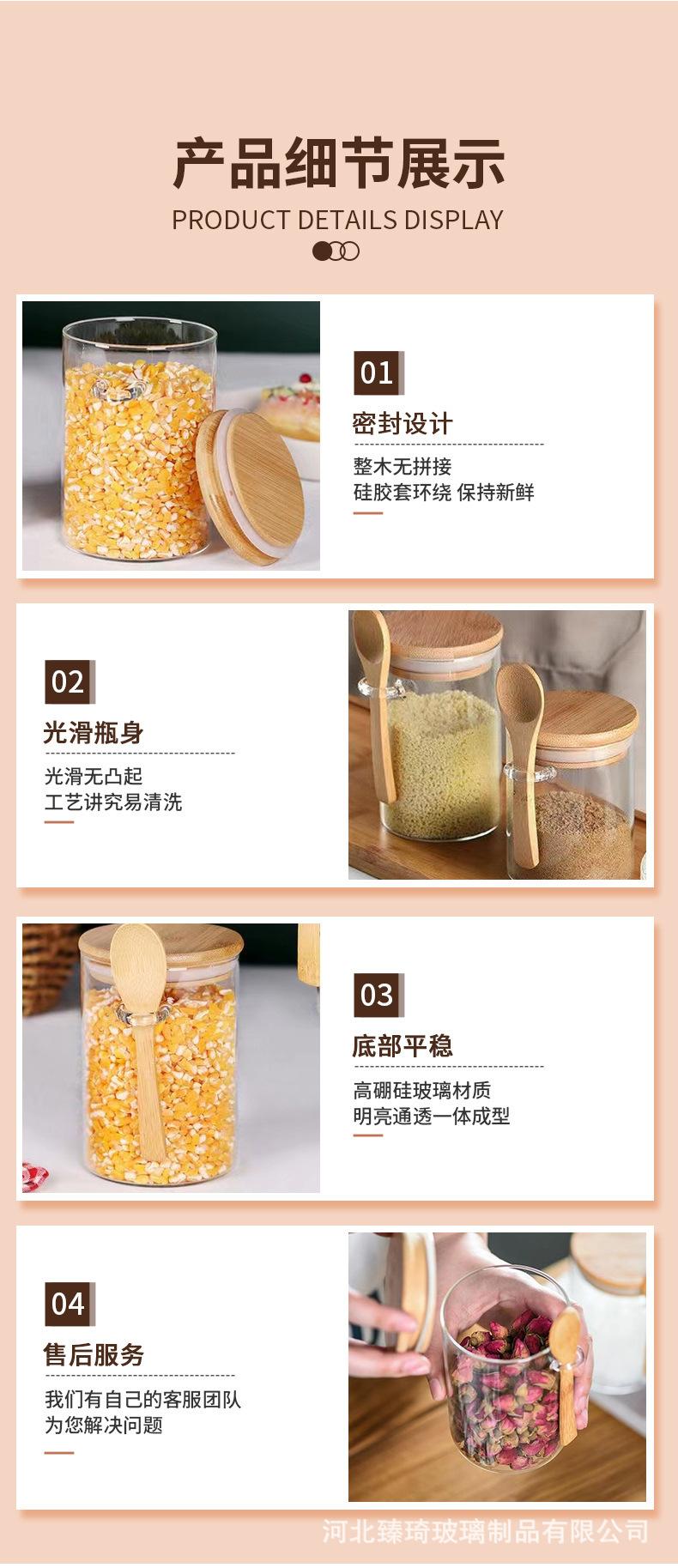 产品细节展示
PRODUCT DETAILS DISPLAY

01
密封设计
整木无拼接
硅胶套环绕 保持新鲜

02
光滑瓶身
光滑无凸起
工艺讲究易清洗

03
底部平稳
高硼硅玻璃材质
明亮通透一体成型

04
售后服务
我们有自己的客服团队
为您解决问题

河北臻琦玻璃制品有限公司