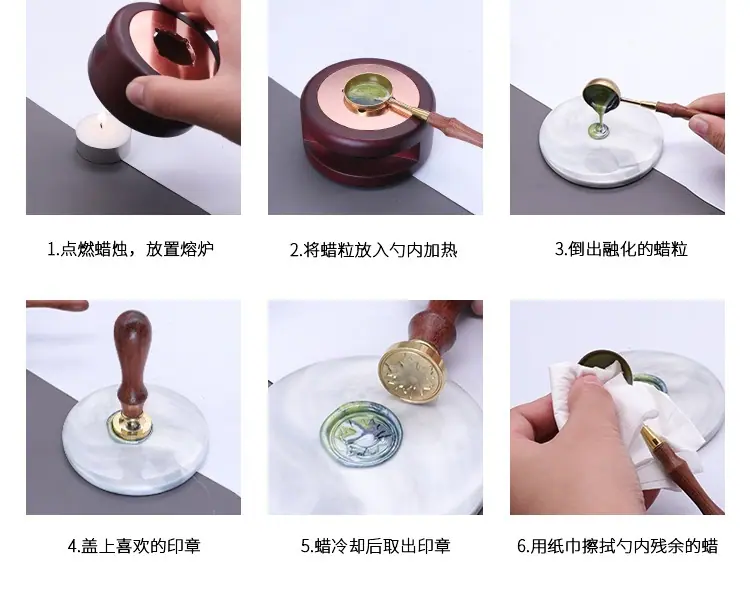 1.点燃蜡烛，放置熔炉

2.将蜡粒放入勺内加热

3.倒出融化的蜡粒

4.盖上喜欢的印章

5.蜡冷却后取出印章

6.用纸巾擦拭勺内残余的蜡