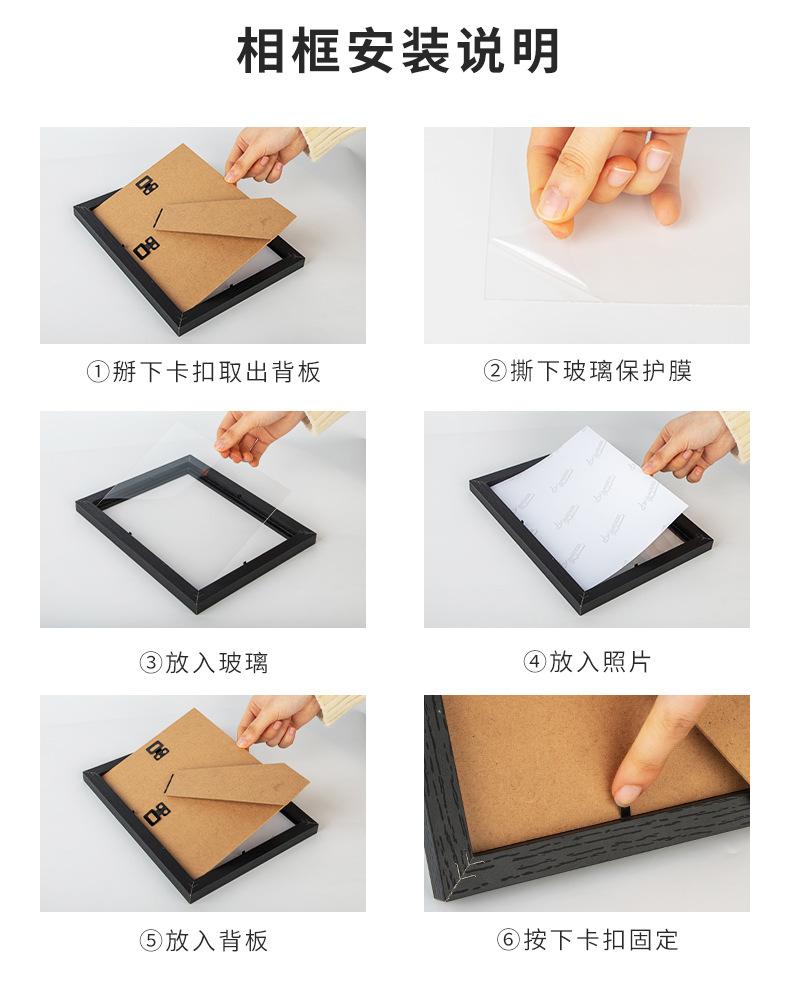 相框安装说明

①掰下卡扣取出背板

②撕下玻璃保护膜

③放入玻璃

④放入照片

⑤放入背板

⑥按下卡扣固定