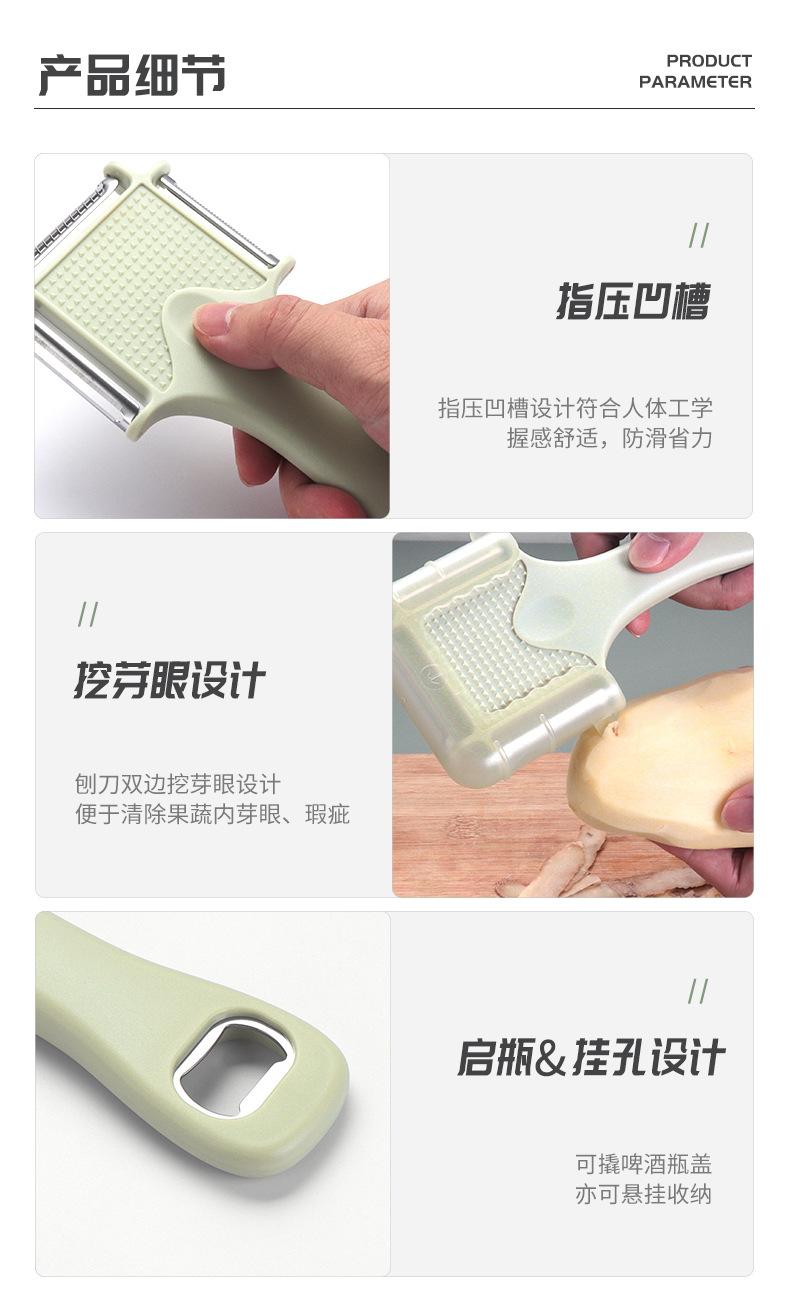 产品细节

PRODUCT PARAMETER

//

指压凹槽

指压凹槽设计符合人体工学
握感舒适，防滑省力

//

挖芽眼设计

刨刀双边挖芽眼设计
便于清除果蔬内芽眼、瑕疵

//

启瓶&挂孔设计

可撬啤酒瓶盖
亦可悬挂收纳