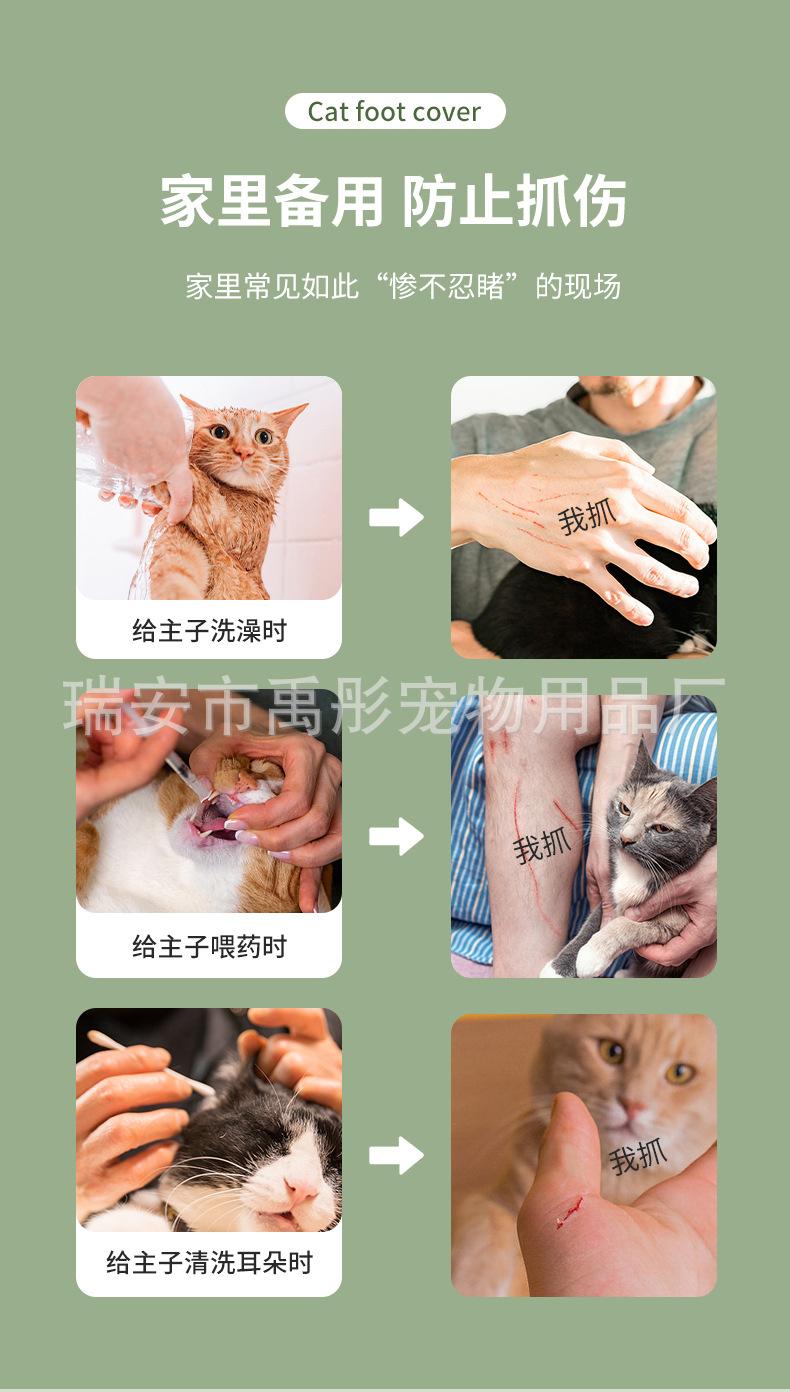 Cat foot cover

家里备用 防止抓伤

家里常见如此“惨不忍睹”的现场

给主子洗澡时

我抓

瑞安市禹彤宠物用品厂

给主子喂药时

我抓

给主子清洗耳朵时

我抓